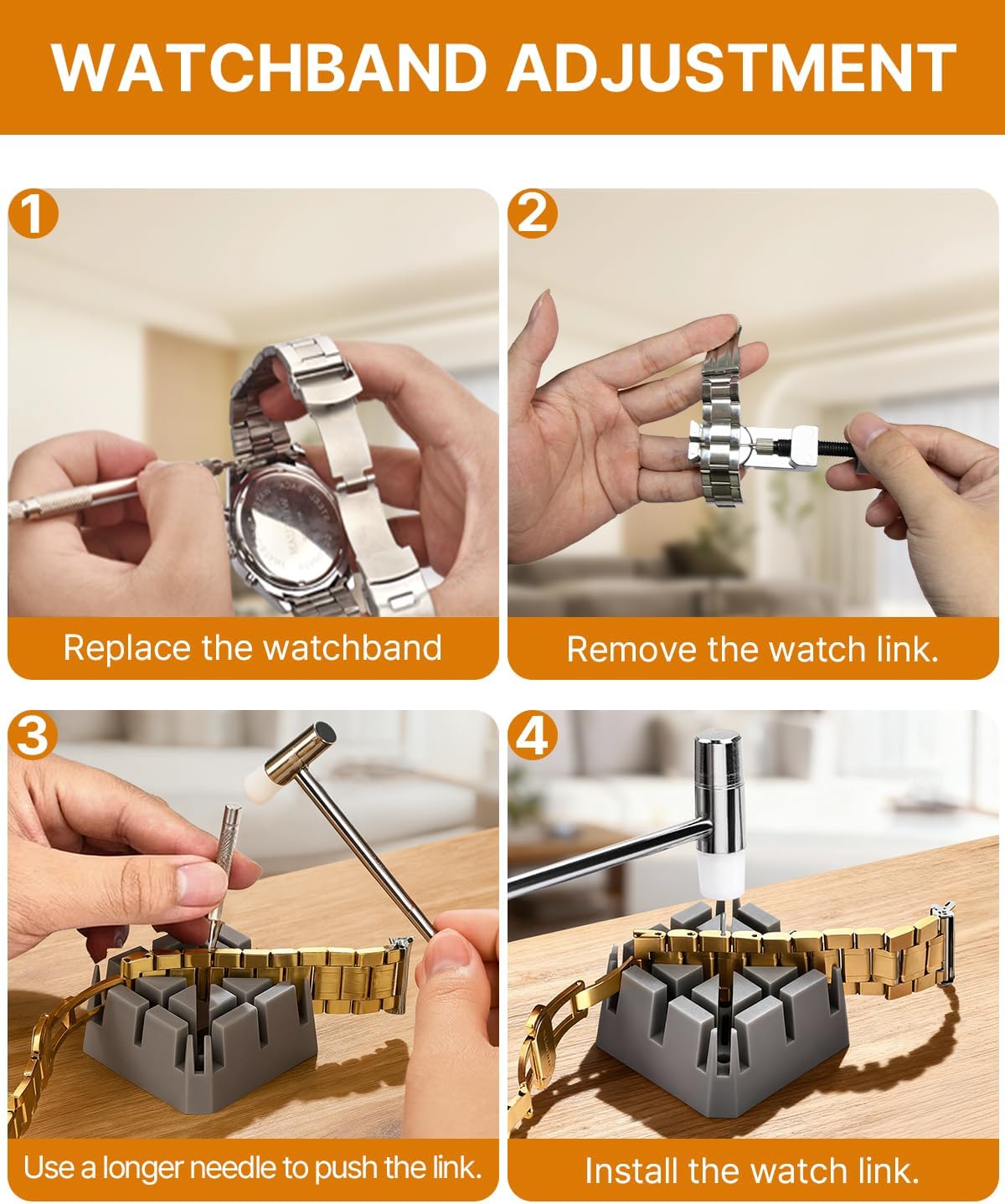 WATCHBAND ADJUSTMENT

1

Replace the watchband

2

Remove the watch link.

3

Use a longer needle to push the link.

4

Install the watch link.