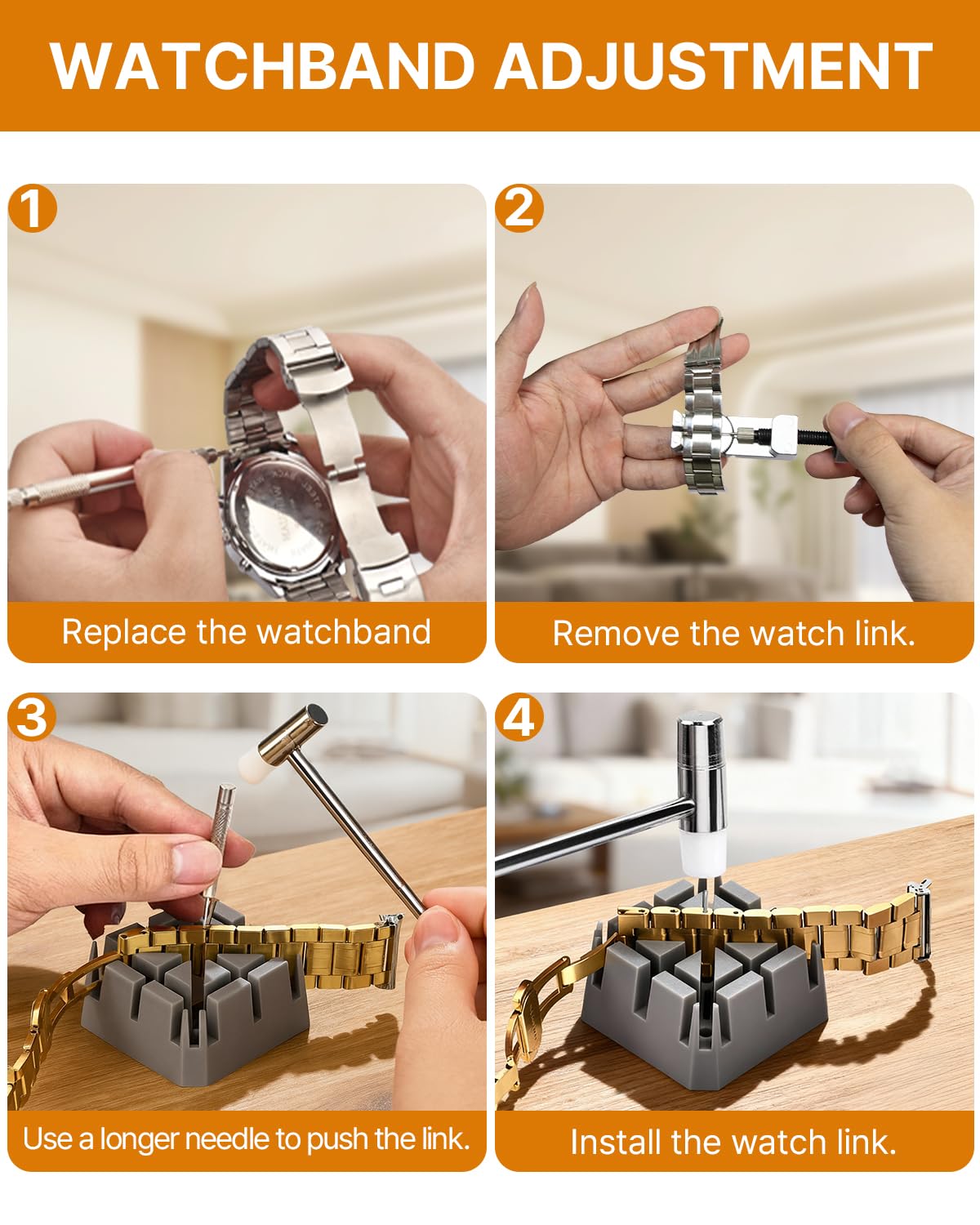 WATCHBAND ADJUSTMENT

1

Replace the watchband

2

Remove the watch link.

3

Use a longer needle to push the link.

4

Install the watch link.