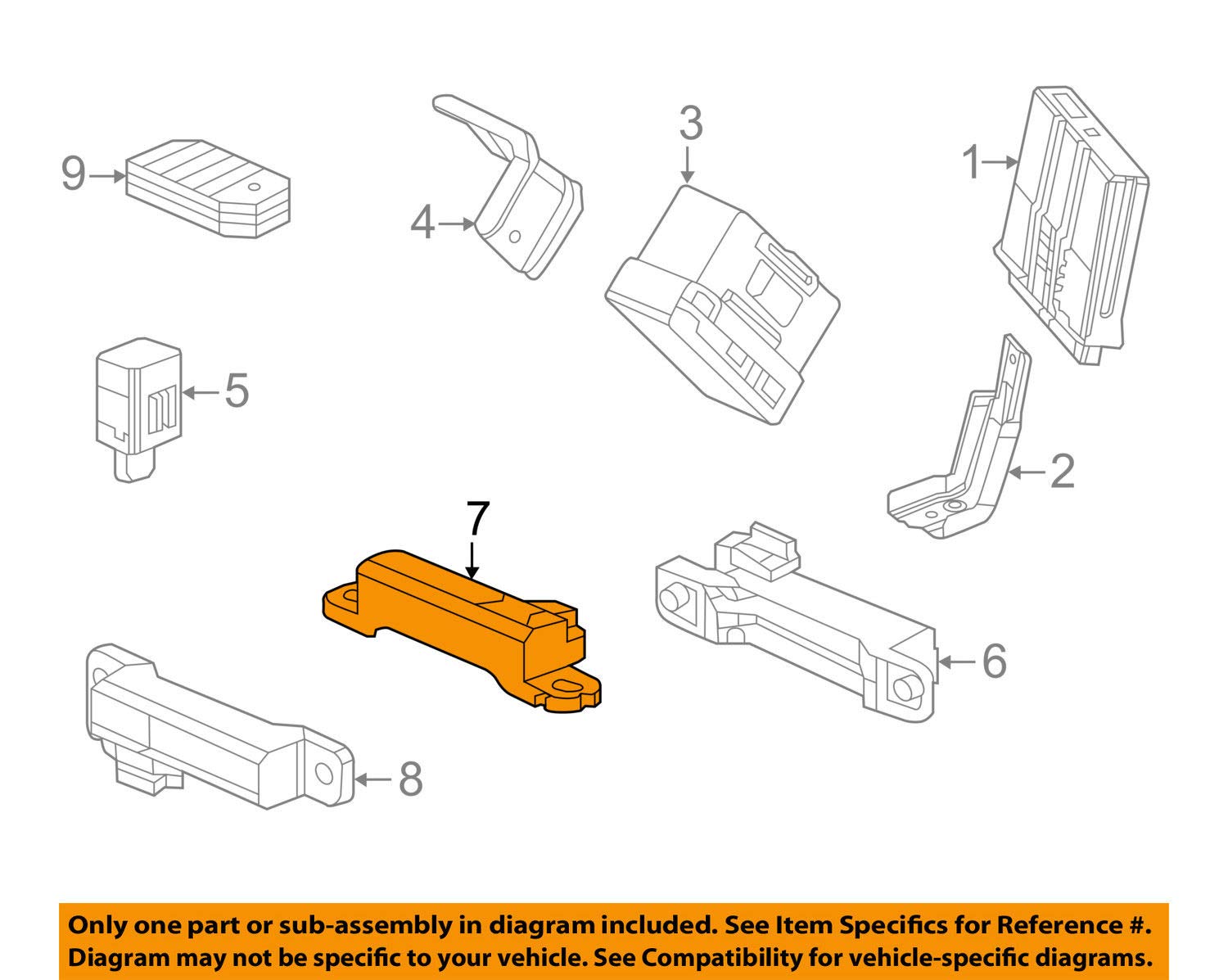 9

4

3

1

5

2

7

6

8

Only one part or sub-assembly in diagram included. See Item Specifics for Reference #.
Diagram may not be specific to your vehicle. See Compatibility for vehicle-specific diagrams.