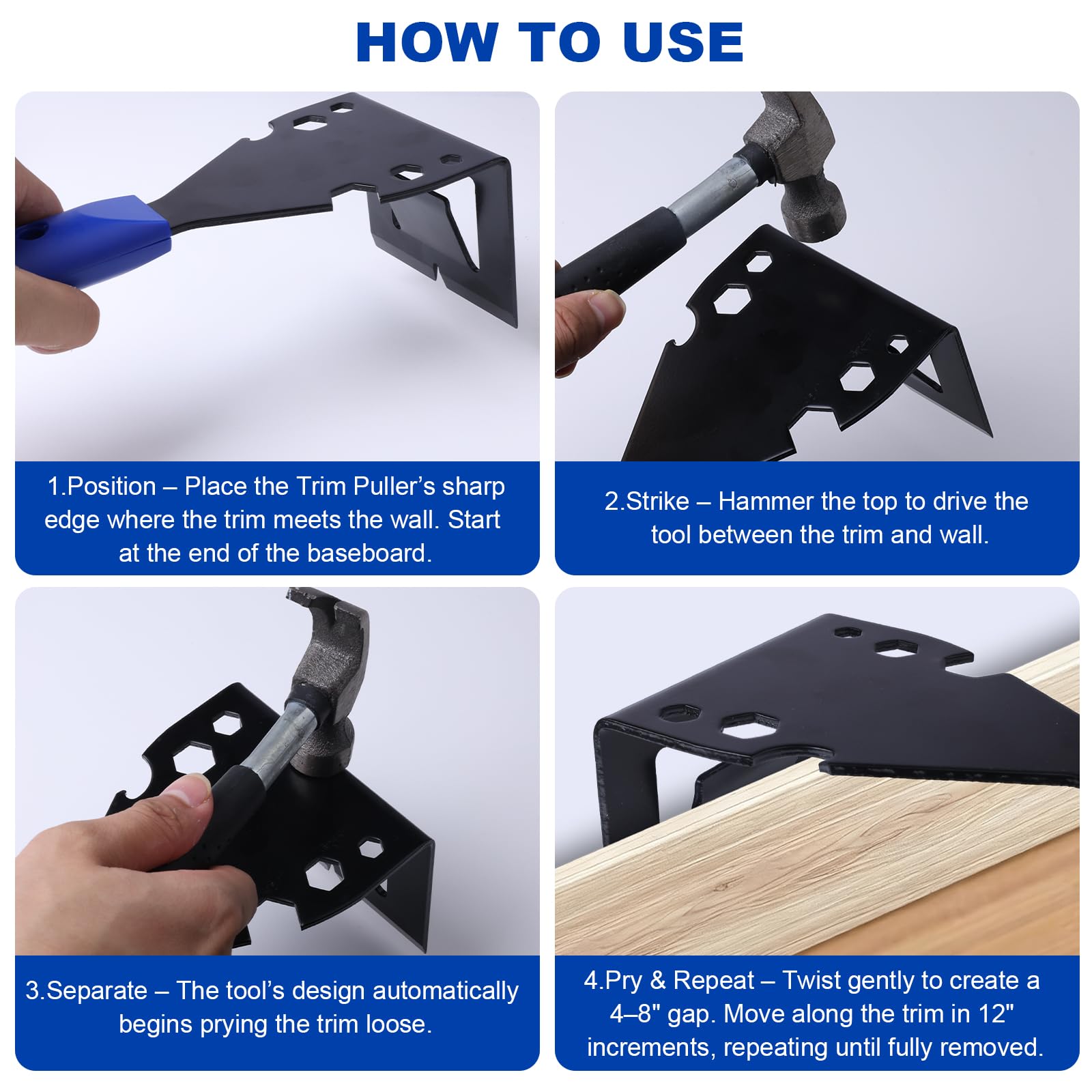 HOW TO USE

1.Position – Place the Trim Puller's sharp edge where the trim meets the wall. Start at the end of the baseboard.

2.Strike – Hammer the top to drive the tool between the trim and wall.

3.Separate – The tool's design automatically begins prying the trim loose.

4.Pry & Repeat – Twist gently to create a 4–8" gap. Move along the trim in 12" increments, repeating until fully removed.