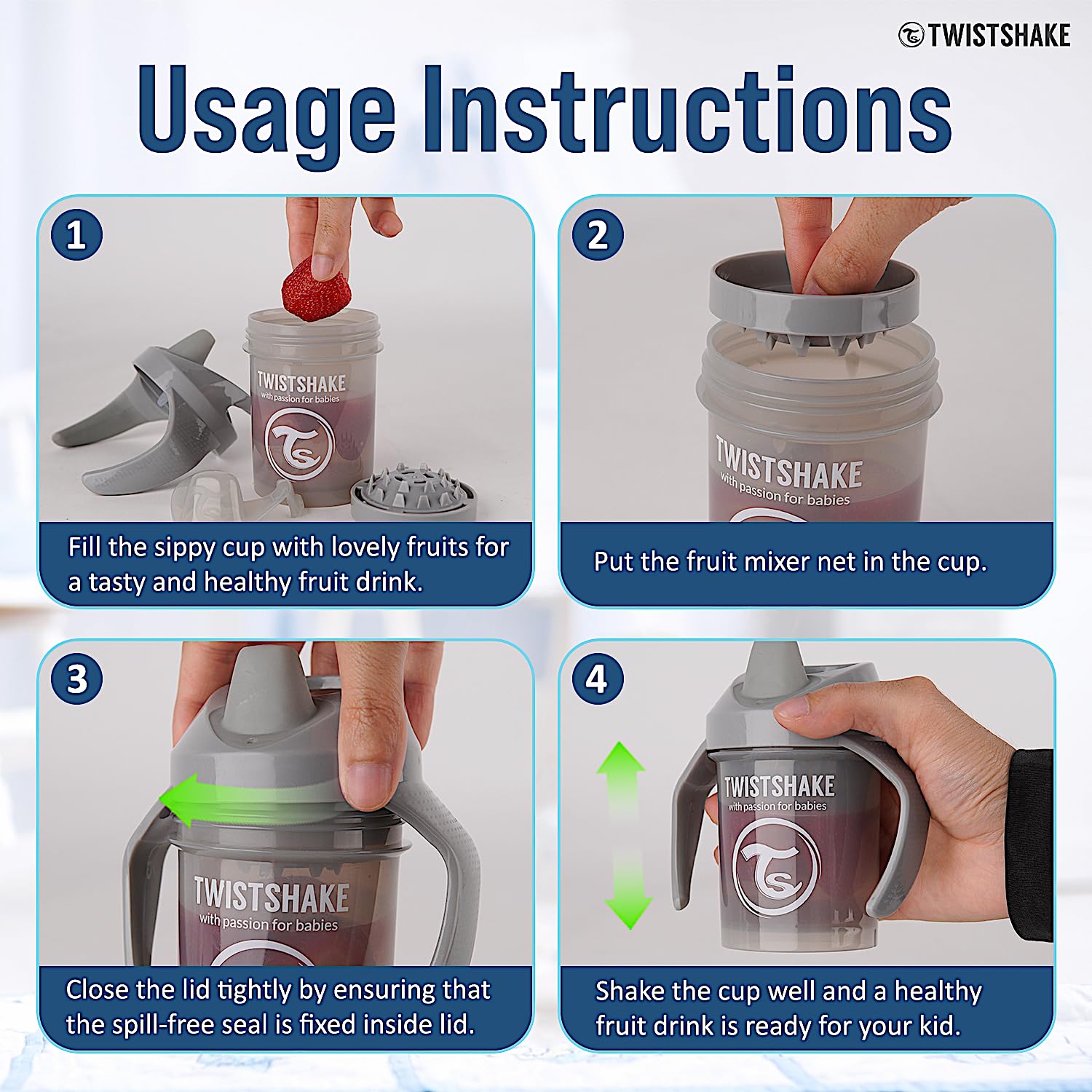 TWISTSHAKE

Usage Instructions

1

TWISTSHAKE
with passion for babies

Fill the sippy cup with lovely fruits for a tasty and healthy fruit drink.

2

TWISTSHAKE
with passion for babies

Put the fruit mixer net in the cup.

3

TWISTSHAKE
with passion for babies

Close the lid tightly by ensuring that the spill-free seal is fixed inside lid.

4

TWISTSHAKE
with passion for babies

Shake the cup well and a healthy fruit drink is ready for your kid.