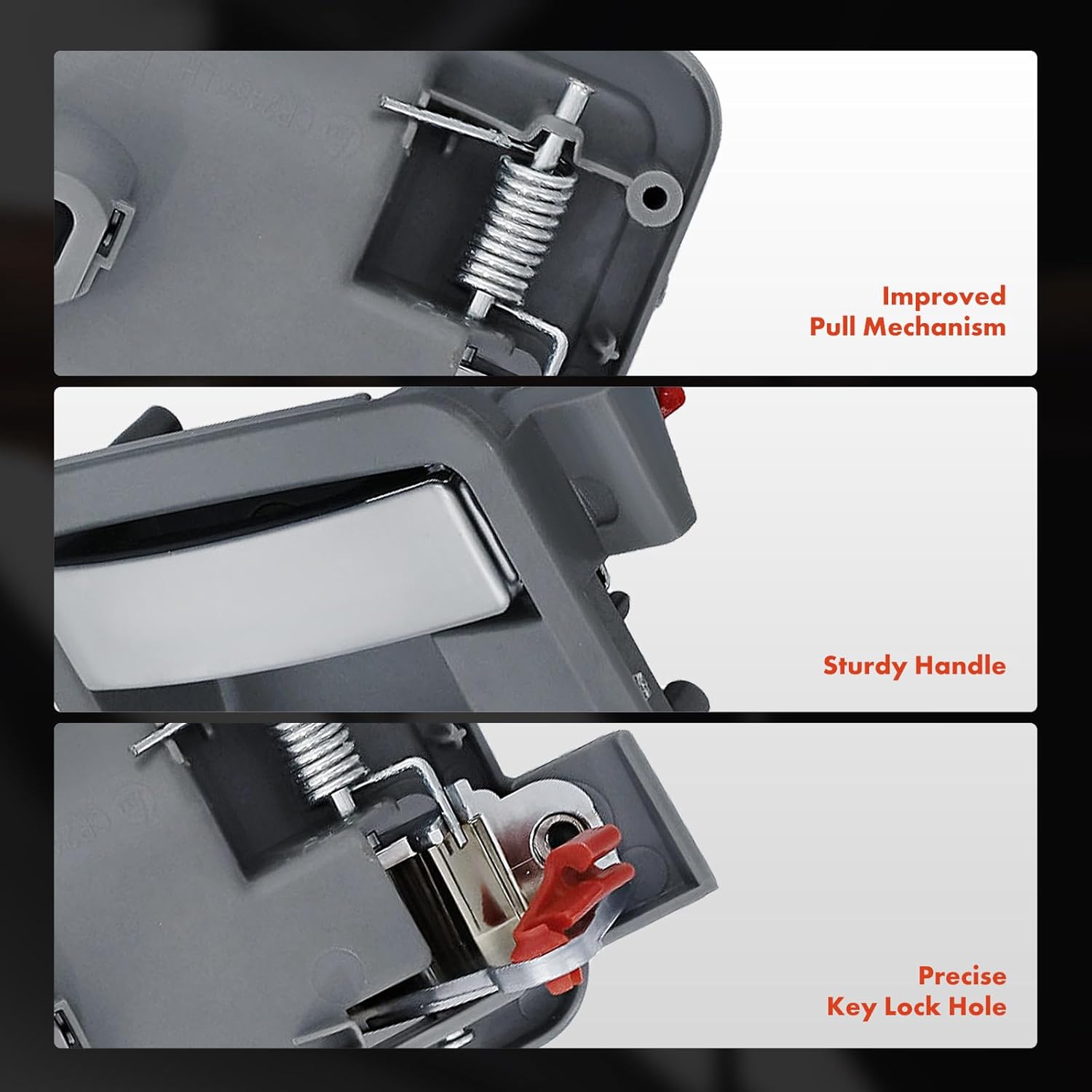 Improved
Pull Mechanism

Sturdy Handle

Precise
Key Lock Hole