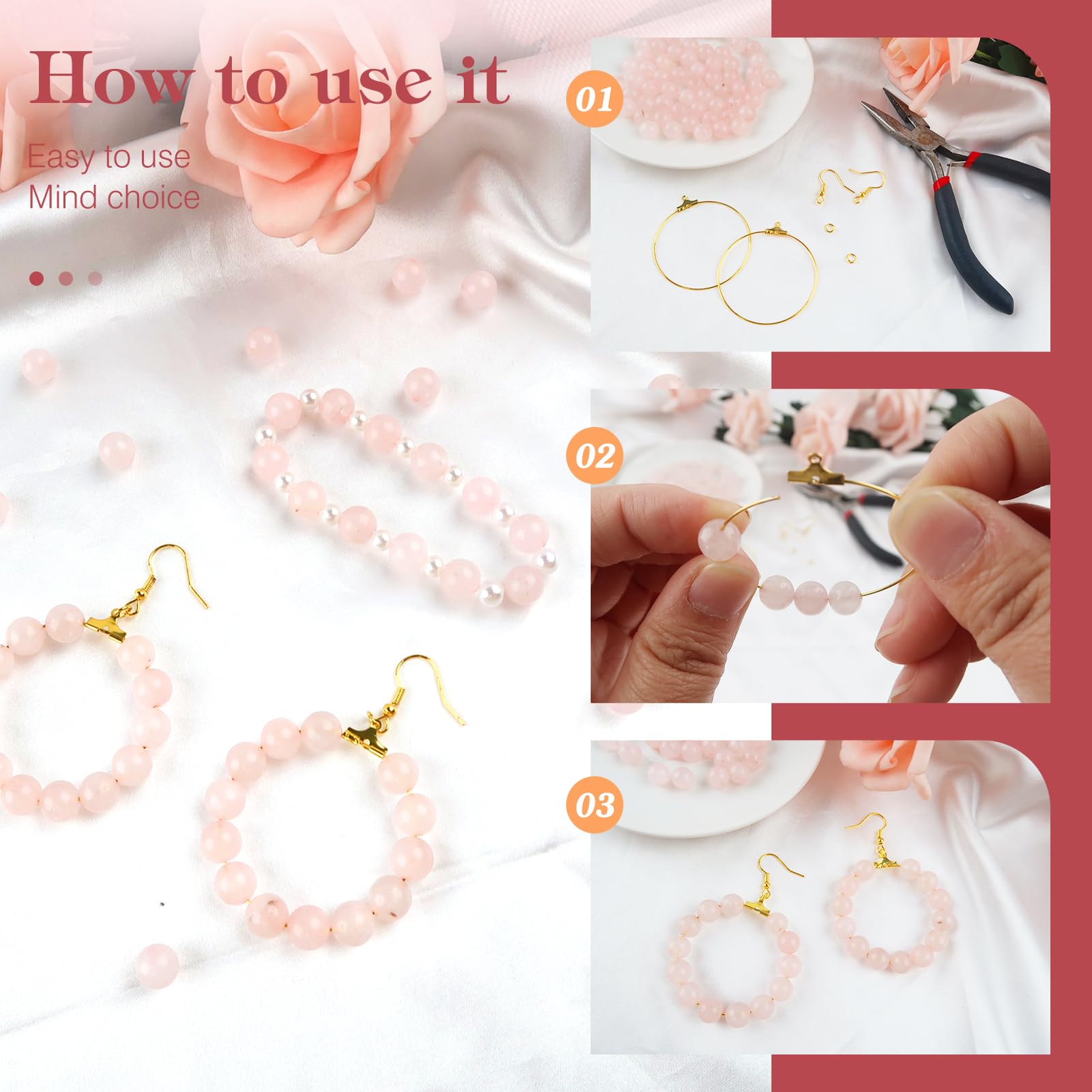 How to use it

Easy to use
Mind choice

01

02

03