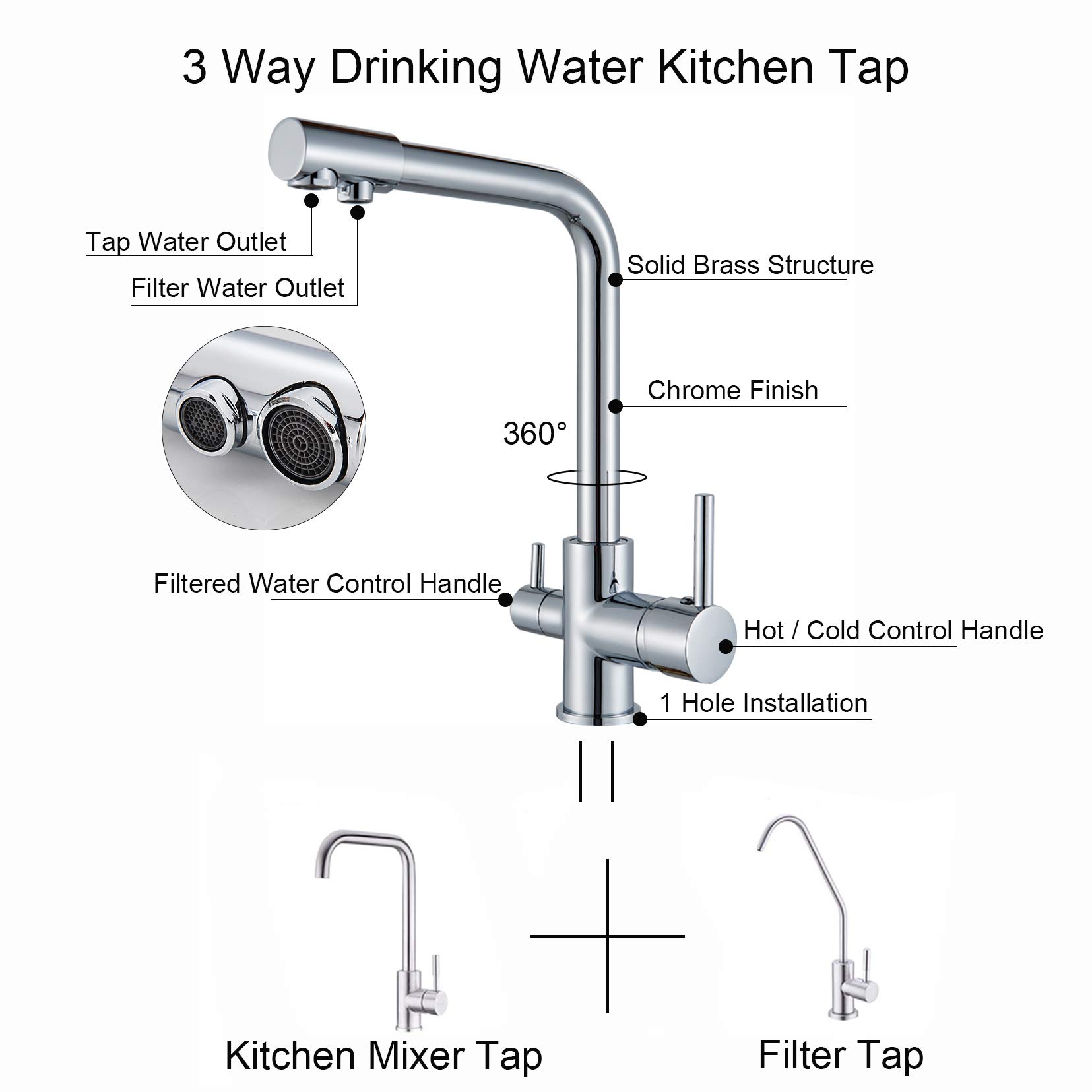 3 Way Drinking Water Kitchen Tap

Tap Water Outlet

Filter Water Outlet

Solid Brass Structure

Chrome Finish

360°

Filtered Water Control Handle

Hot / Cold Control Handle

1 Hole Installation

Kitchen Mixer Tap

Filter Tap