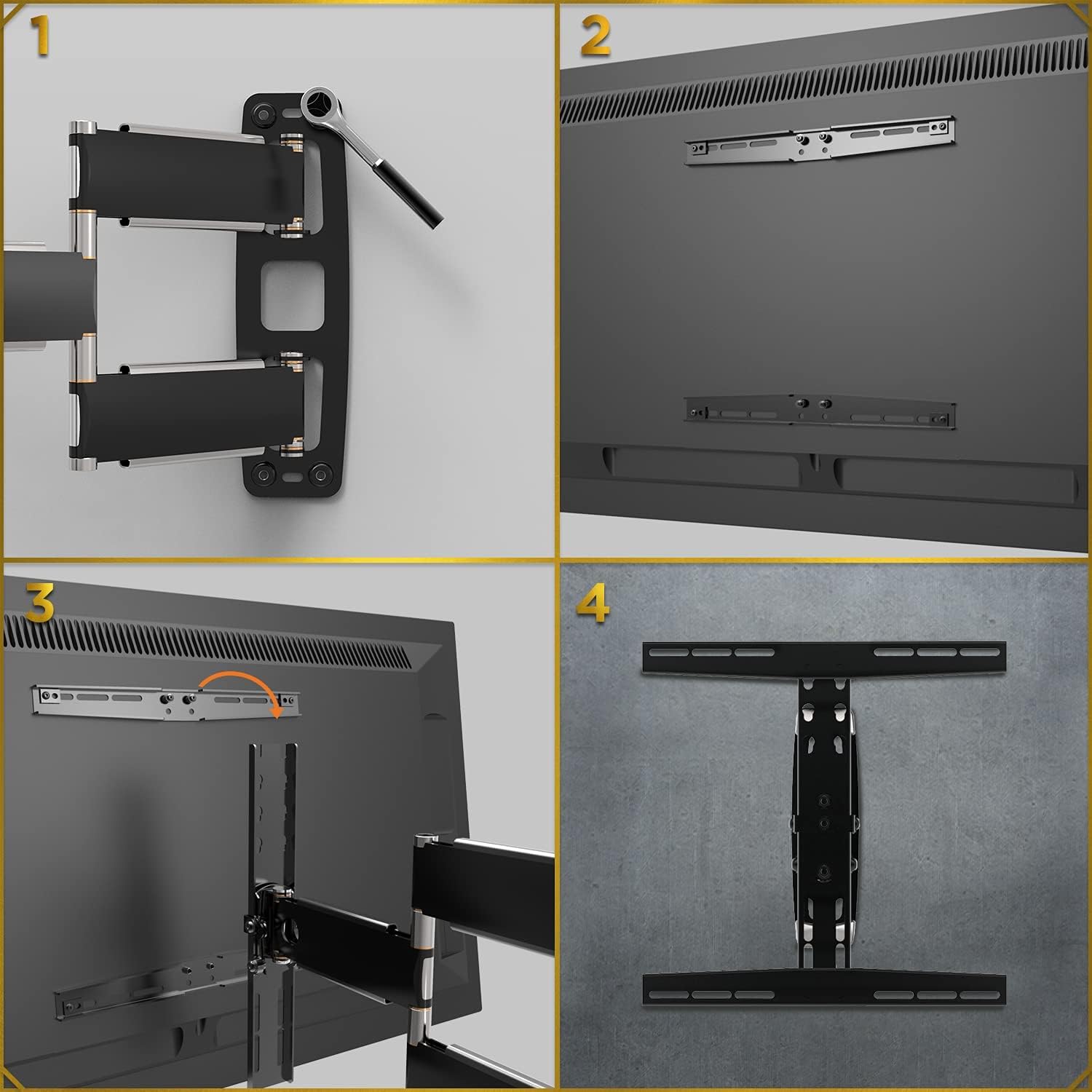 1

2

3

4