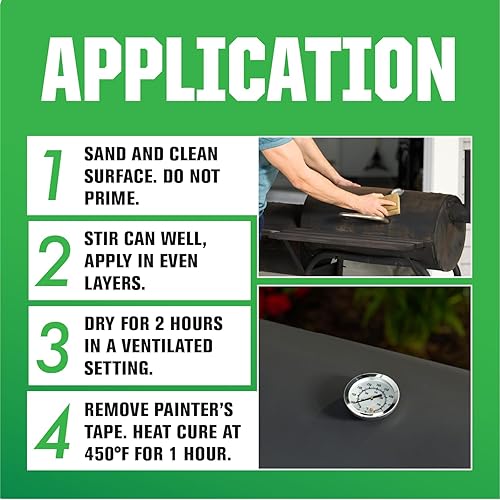 APPLICATION

1 SAND AND CLEAN SURFACE. DO NOT PRIME.

2 STIR CAN WELL, APPLY IN EVEN LAYERS.

3 DRY FOR 2 HOURS IN A VENTILATED SETTING.

4 REMOVE PAINTER'S TAPE. HEAT CURE AT 450°F FOR 1 HOUR.