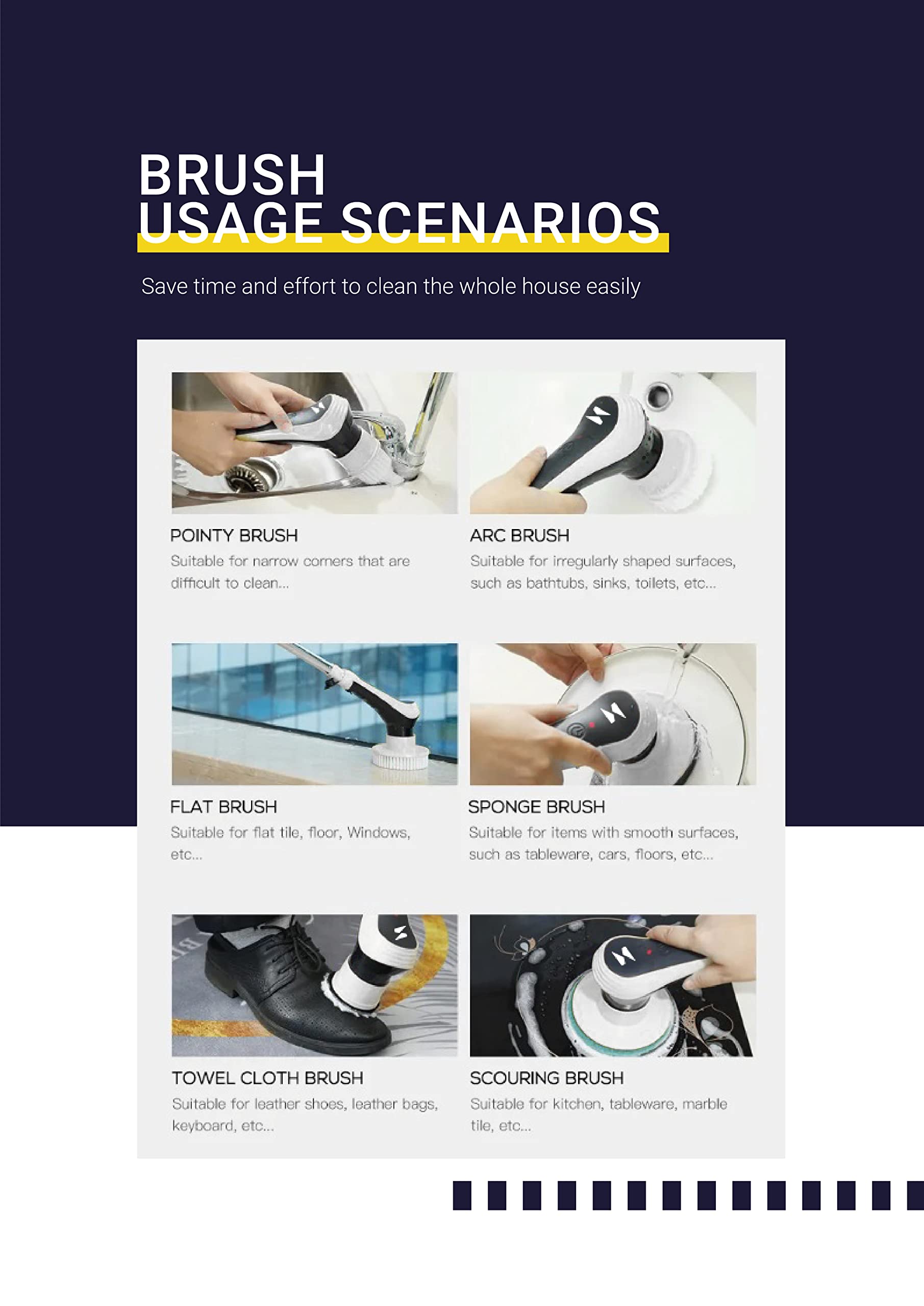 BRUSH
USAGE SCENARIOS

Save time and effort to clean the whole house easily

POINTY BRUSH
Suitable for narrow corners that are difficult to clean...

ARC BRUSH
Suitable for irregularly shaped surfaces, such as bathtubs, sinks, toilets, etc...

FLAT BRUSH
Suitable for flat tile, floor, Windows, etc...

SPONGE BRUSH
Suitable for items with smooth surfaces, such as tableware, cars, floors, etc...

TOWEL CLOTH BRUSH
Suitable for leather shoes, leather bags, keyboard, etc...

SCOURING BRUSH
Suitable for kitchen, tableware, marble tile, etc...