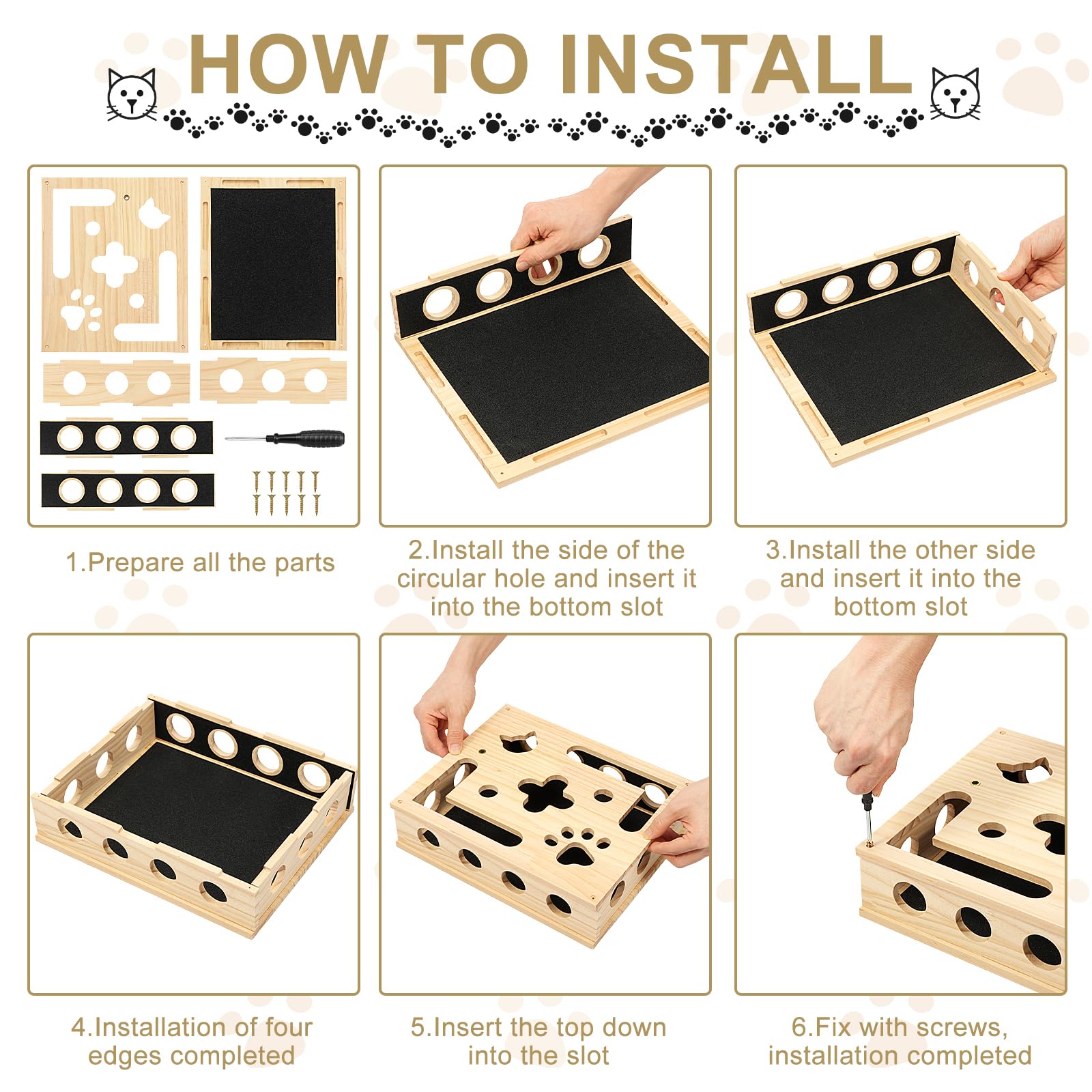 HOW TO INSTALL

1.Prepare all the parts

2.Install the side of the circular hole and insert it into the bottom slot

3.Install the other side and insert it into the bottom slot

4.Installation of four edges completed

5.Insert the top down into the slot

6.Fix with screws, installation completed