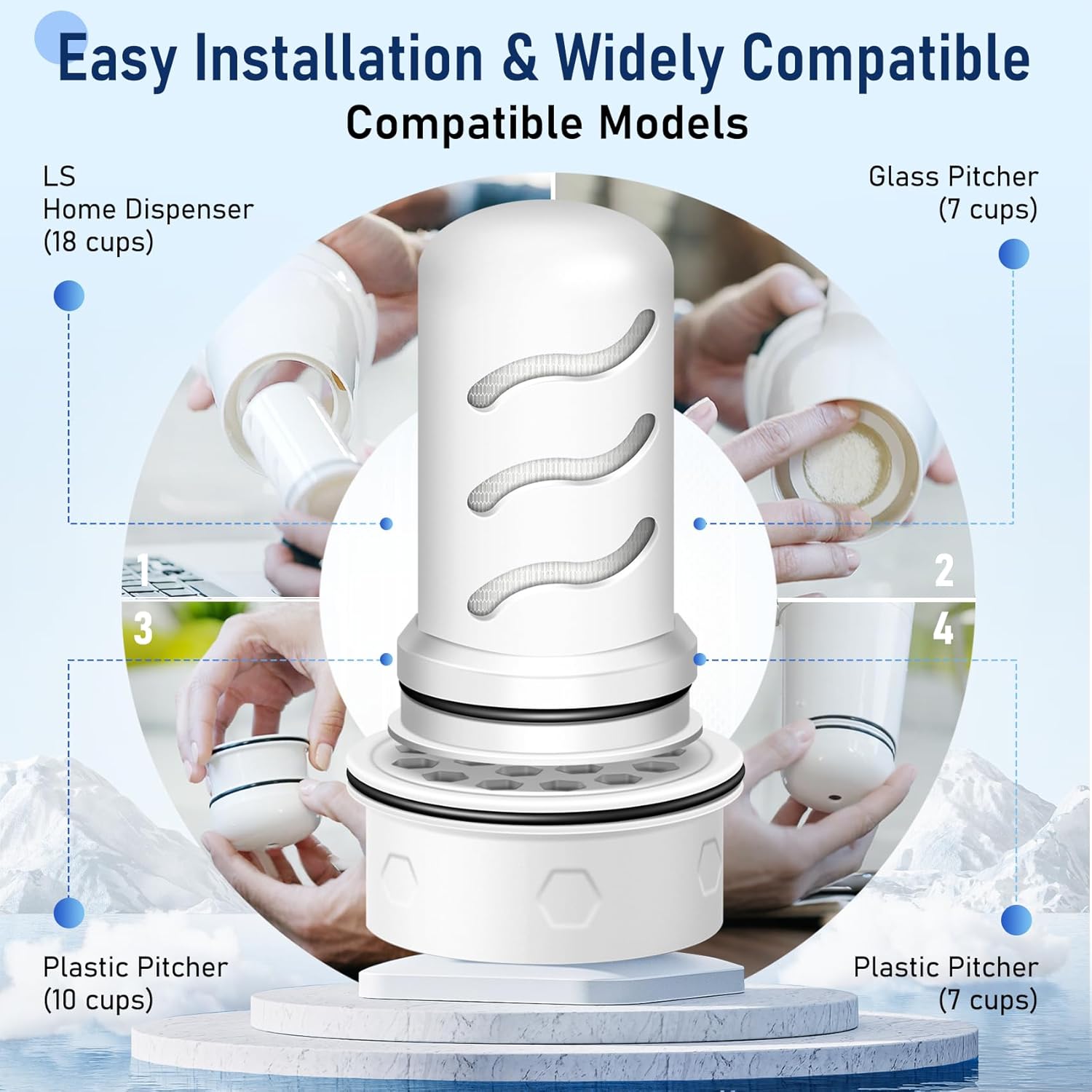 Easy Installation & Widely Compatible

Compatible Models

LS
Home Dispenser
(18 cups)

Glass Pitcher
(7 cups)

1

2

3

4

Plastic Pitcher
(10 cups)

Plastic Pitcher
(7 cups)