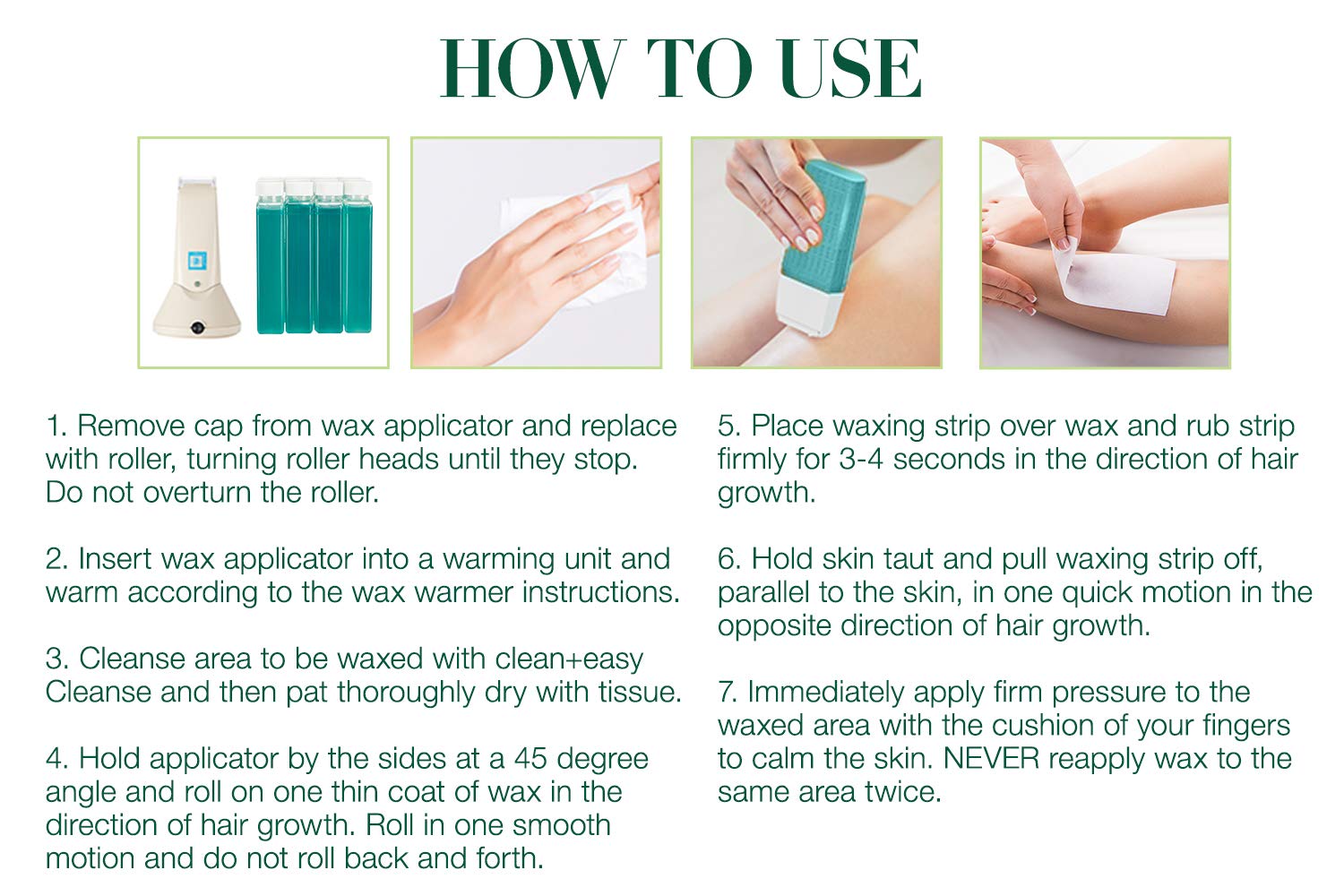 HOW TO USE

1. Remove cap from wax applicator and replace with roller, turning roller heads until they stop. Do not overturn the roller.

2. Insert wax applicator into a warming unit and warm according to the wax warmer instructions.

3. Cleanse area to be waxed with clean+easy Cleanse and then pat thoroughly dry with tissue.

4. Hold applicator by the sides at a 45 degree angle and roll on one thin coat of wax in the direction of hair growth. Roll in one smooth motion and do not roll back and forth.

5. Place waxing strip over wax and rub strip firmly for 3-4 seconds in the direction of hair growth.

6. Hold skin taut and pull waxing strip off, parallel to the skin, in one quick motion in the opposite direction of hair growth.

7. Immediately apply firm pressure to the waxed area with the cushion of your fingers to calm the skin. NEVER reapply wax to the same area twice.