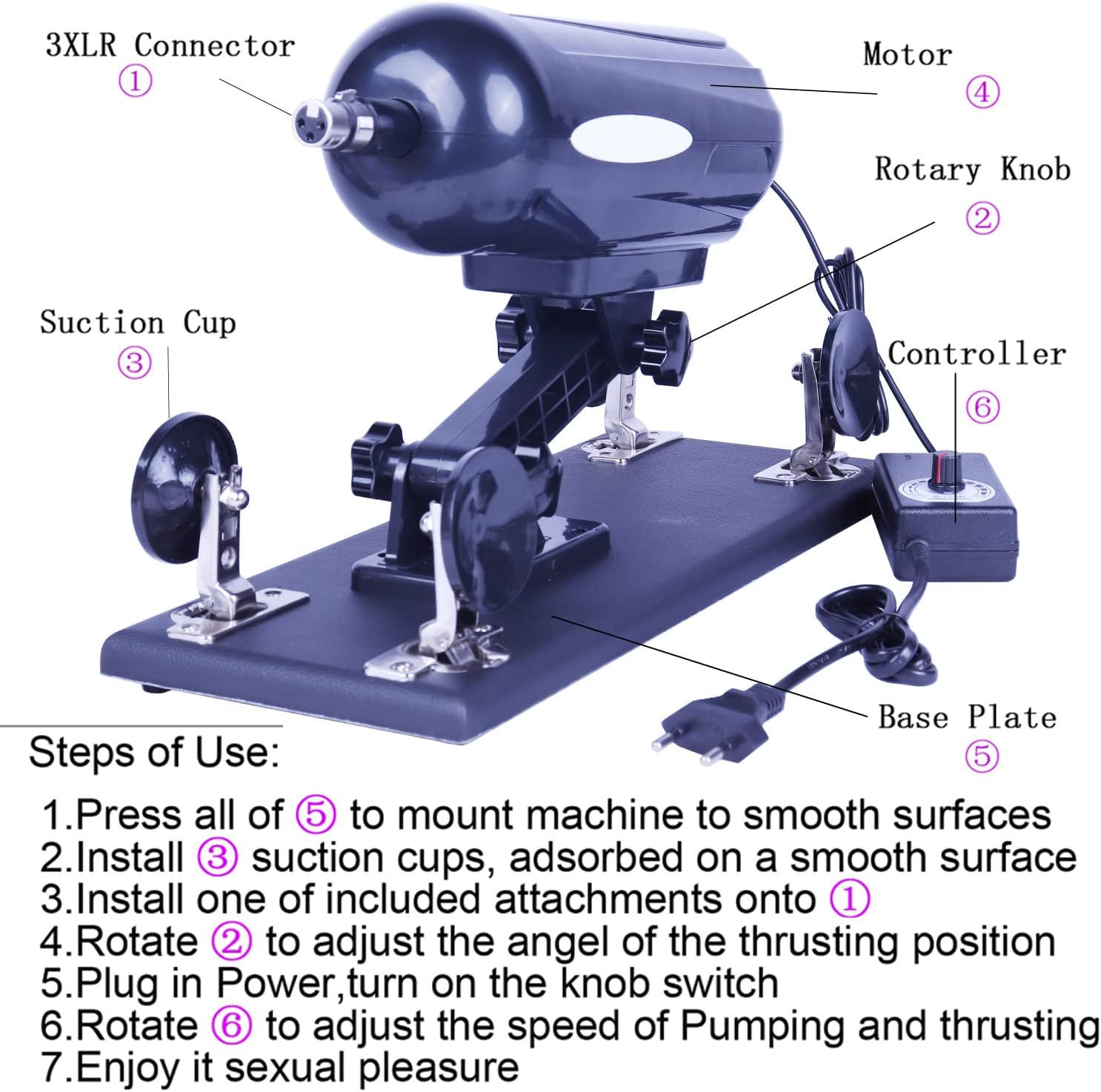 3XLR Connector
①

Motor
④

Rotary Knob
②

Suction Cup
③

Controller
⑥

Base Plate
⑤

Steps of Use:

1.Press all of ⑤ to mount machine to smooth surfaces
2.Install ③ suction cups, adsorbed on a smooth surface
3.Install one of included attachments onto ①
4.Rotate ② to adjust the angel of the thrusting position
5.Plug in Power,turn on the knob switch
6.Rotate ⑥ to adjust the speed of Pumping and thrusting
7.Enjoy it sexual pleasure