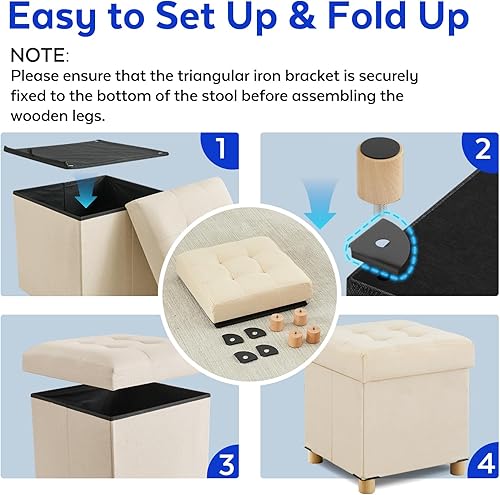 Easy to Set Up & Fold Up

NOTE:
Please ensure that the triangular iron bracket is securely fixed to the bottom of the stool before assembling the wooden legs.

1

2

3

4