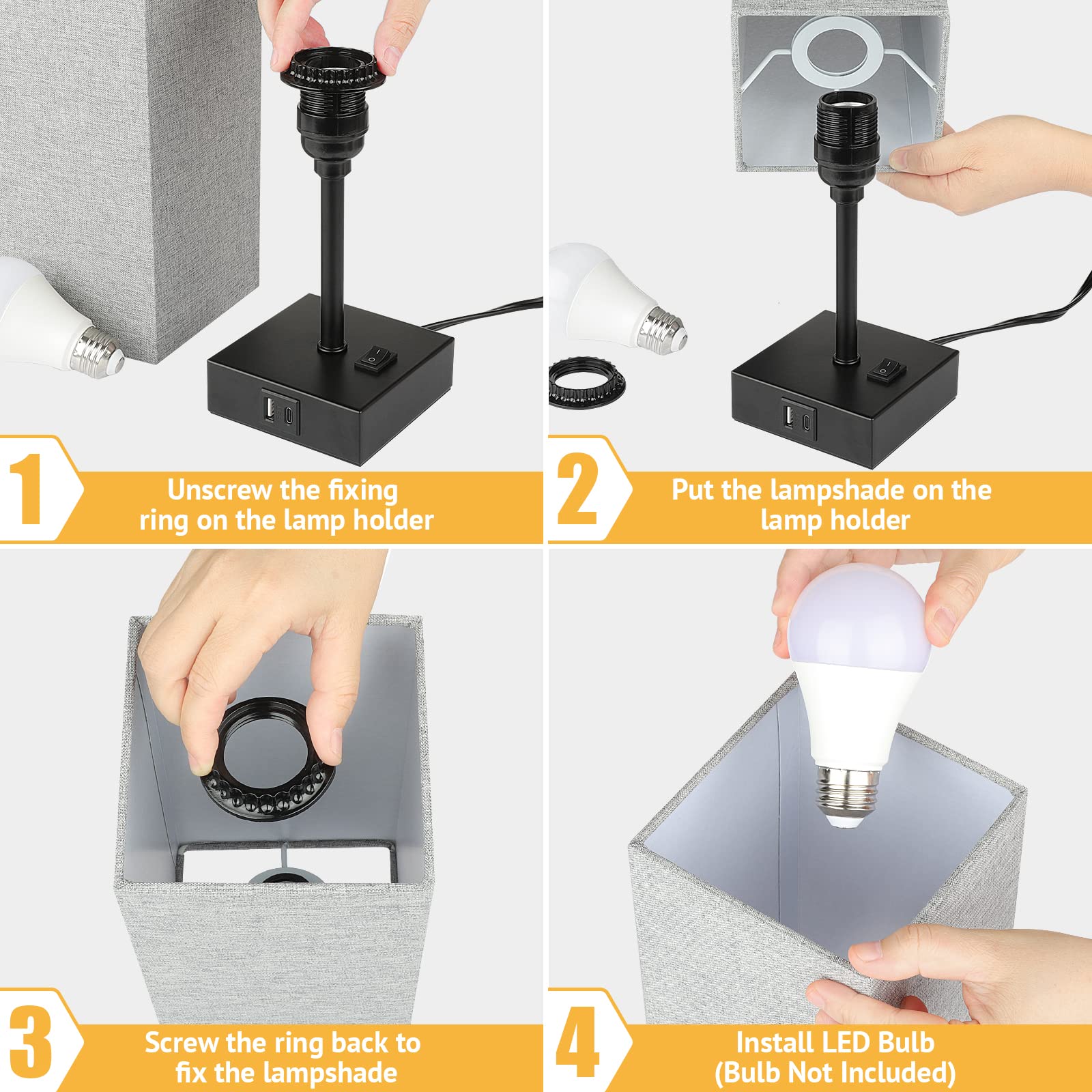 1
Unscrew the fixing ring on the lamp holder

2
Put the lampshade on the lamp holder

3
Screw the ring back to fix the lampshade

4
Install LED Bulb (Bulb Not Included)