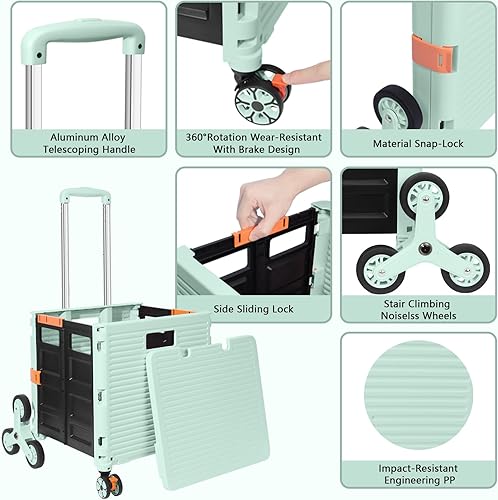 Aluminum Alloy Telescoping Handle

360°Rotation Wear-Resistant With Brake Design

Material Snap-Lock

Side Sliding Lock

Stair Climbing Noiselss Wheels

Impact-Resistant Engineering PP