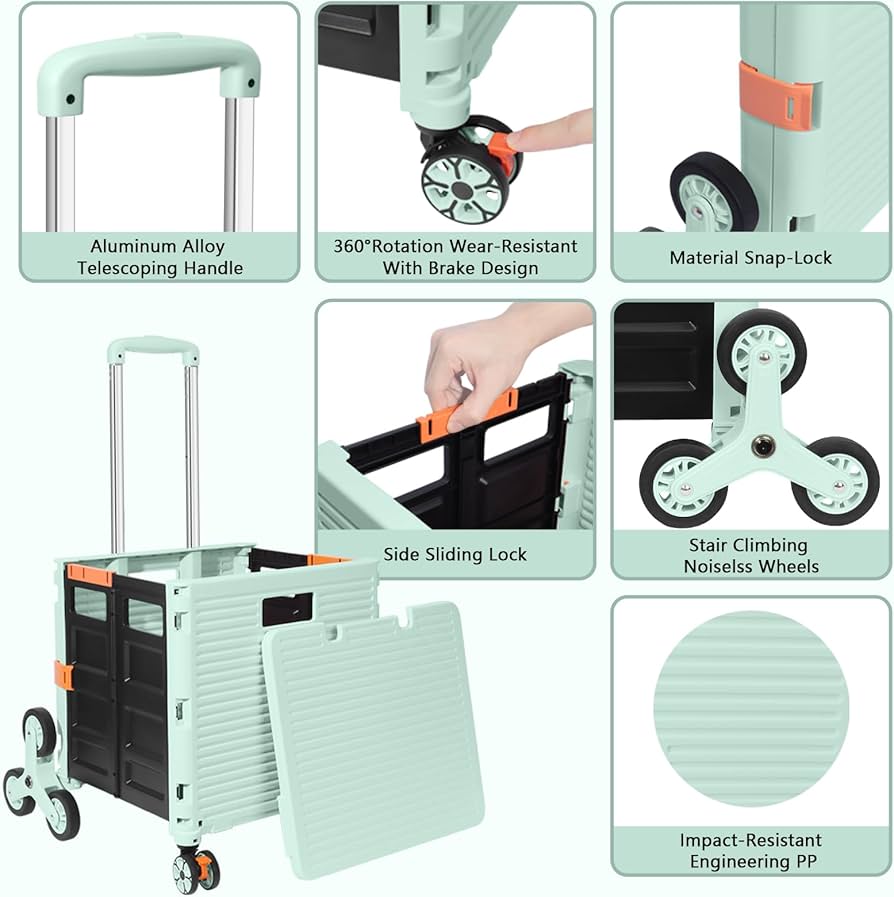 Aluminum Alloy
Telescoping Handle

360°Rotation Wear-Resistant
With Brake Design

Material Snap-Lock

Side Sliding Lock

Stair Climbing
Noiselss Wheels

Impact-Resistant
Engineering PP