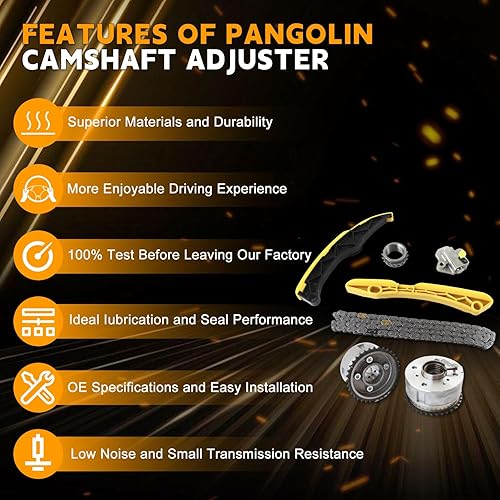 FEATURES OF PANGOLIN CAMSHAFT ADJUSTER

Superior Materials and Durability

More Enjoyable Driving Experience

100% Test Before Leaving Our Factory

Ideal lubrication and Seal Performance

OE Specifications and Easy Installation

Low Noise and Small Transmission Resistance