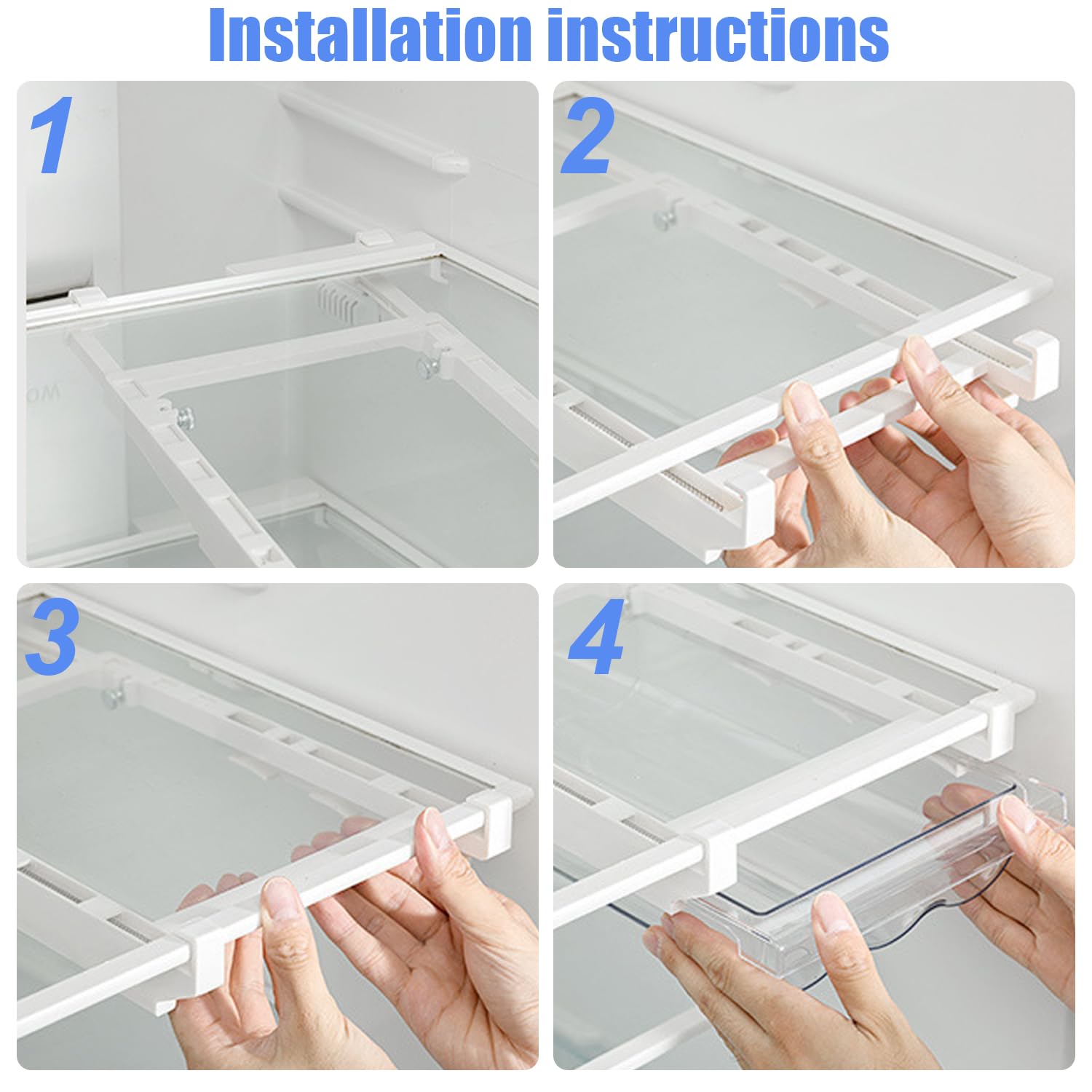 Installation instructions

1

2

3

4