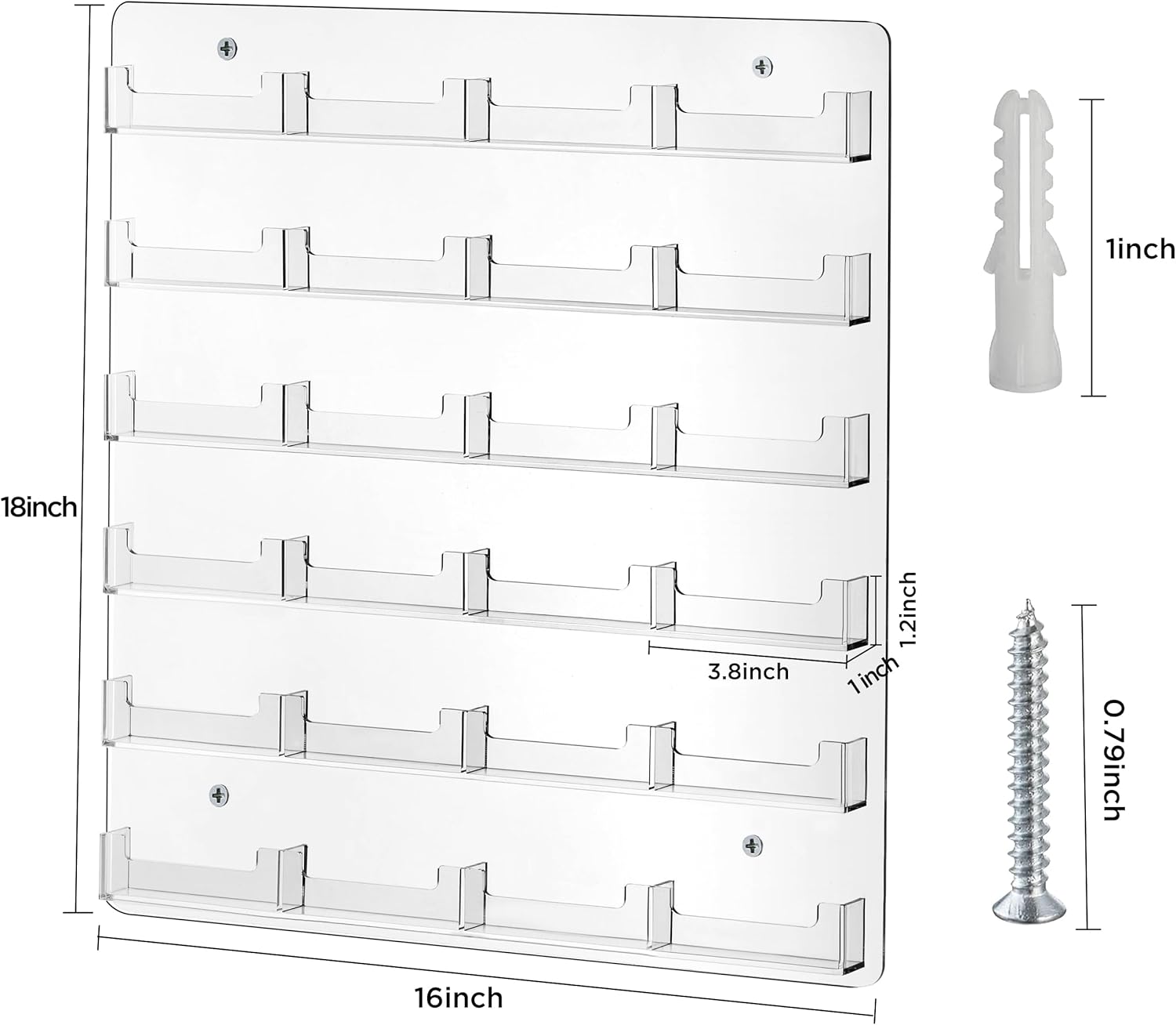 18inch

1inch

1.2inch

3.8inch

1 inch

0.79inch

16inch