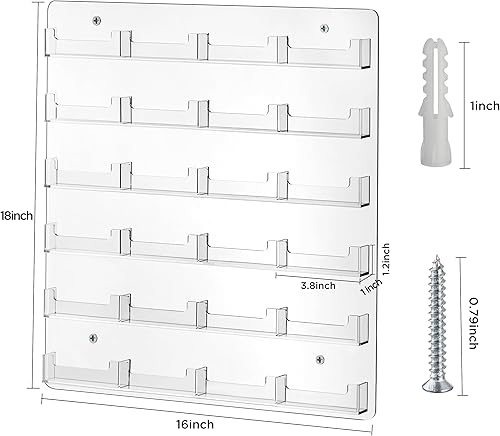 18inch

1.2inch

3.8inch

1 inch

16inch

1inch

0.79inch