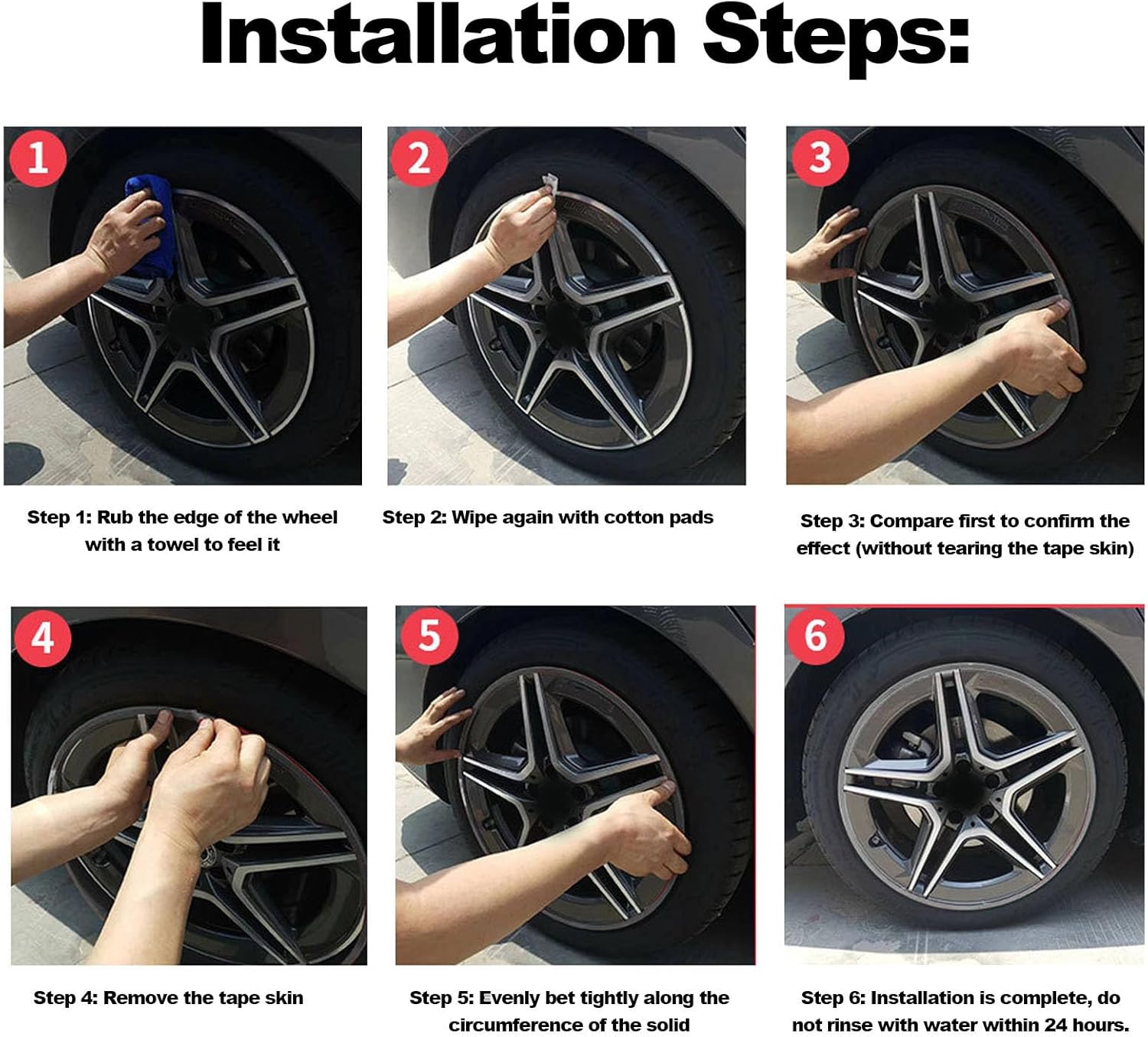 Installation Steps:

1

Step 1: Rub the edge of the wheel with a towel to feel it

2

Step 2: Wipe again with cotton pads

3

Step 3: Compare first to confirm the effect (without tearing the tape skin)

4

Step 4: Remove the tape skin

5

Step 5: Evenly bet tightly along the circumference of the solid

6

Step 6: Installation is complete, do not rinse with water within 24 hours.