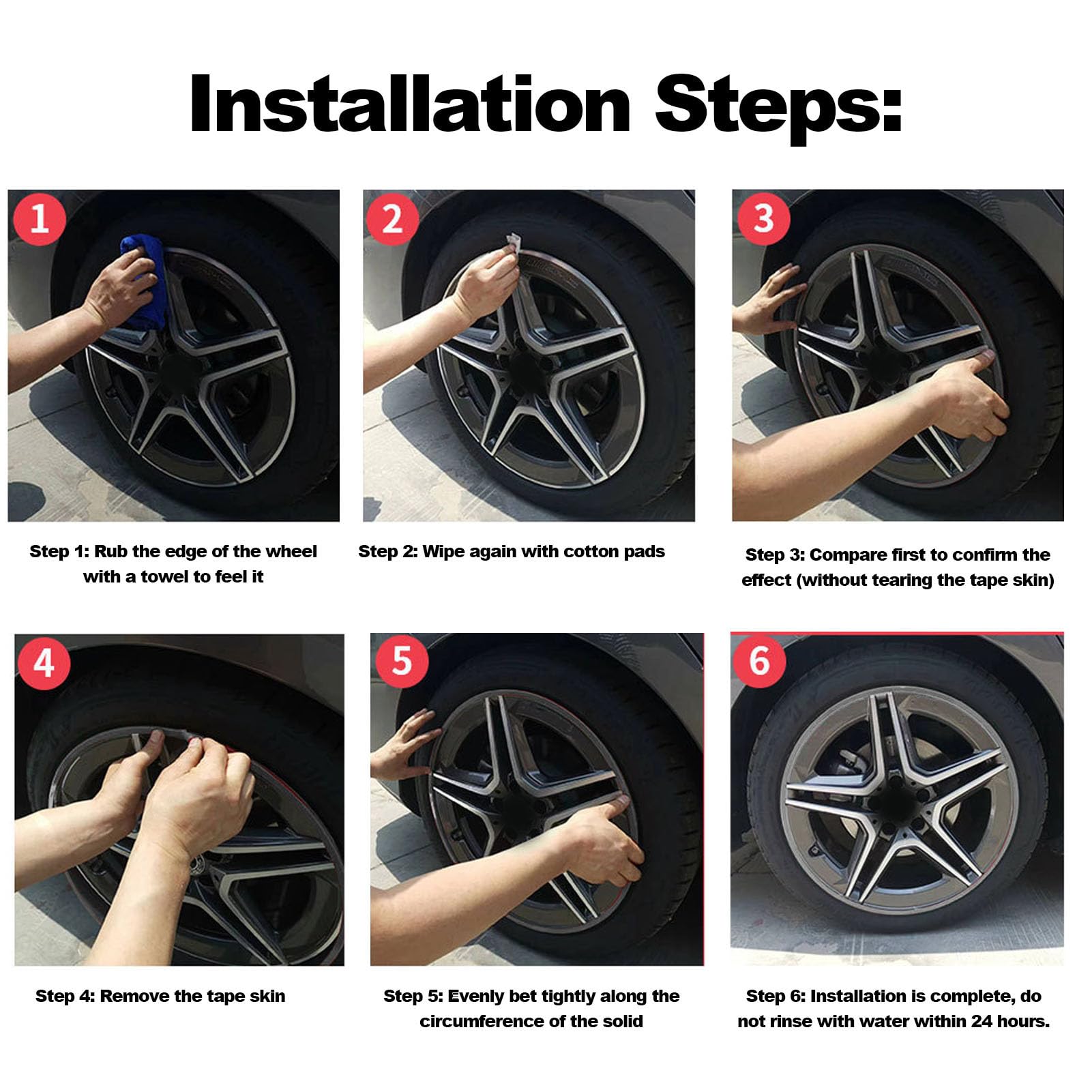 Installation Steps:

1

Step 1: Rub the edge of the wheel with a towel to feel it

2

Step 2: Wipe again with cotton pads

3

Step 3: Compare first to confirm the effect (without tearing the tape skin)

4

Step 4: Remove the tape skin

5

Step 5: Evenly bet tightly along the circumference of the solid

6

Step 6: Installation is complete, do not rinse with water within 24 hours.