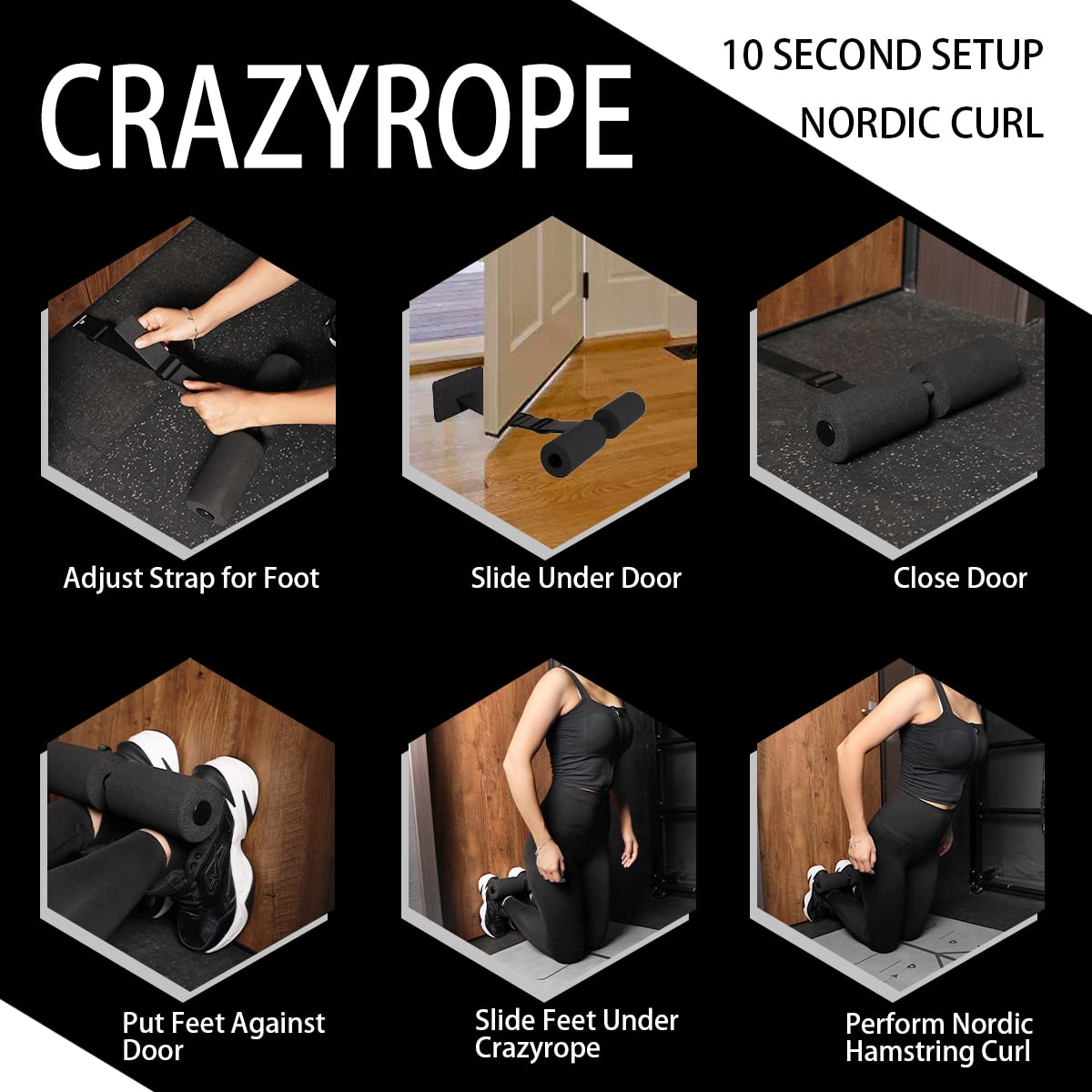 CRAZYROPE

10 SECOND SETUP
NORDIC CURL

Adjust Strap for Foot

Slide Under Door

Close Door

Put Feet Against Door

Slide Feet Under Crazyrope

Perform Nordic Hamstring Curl