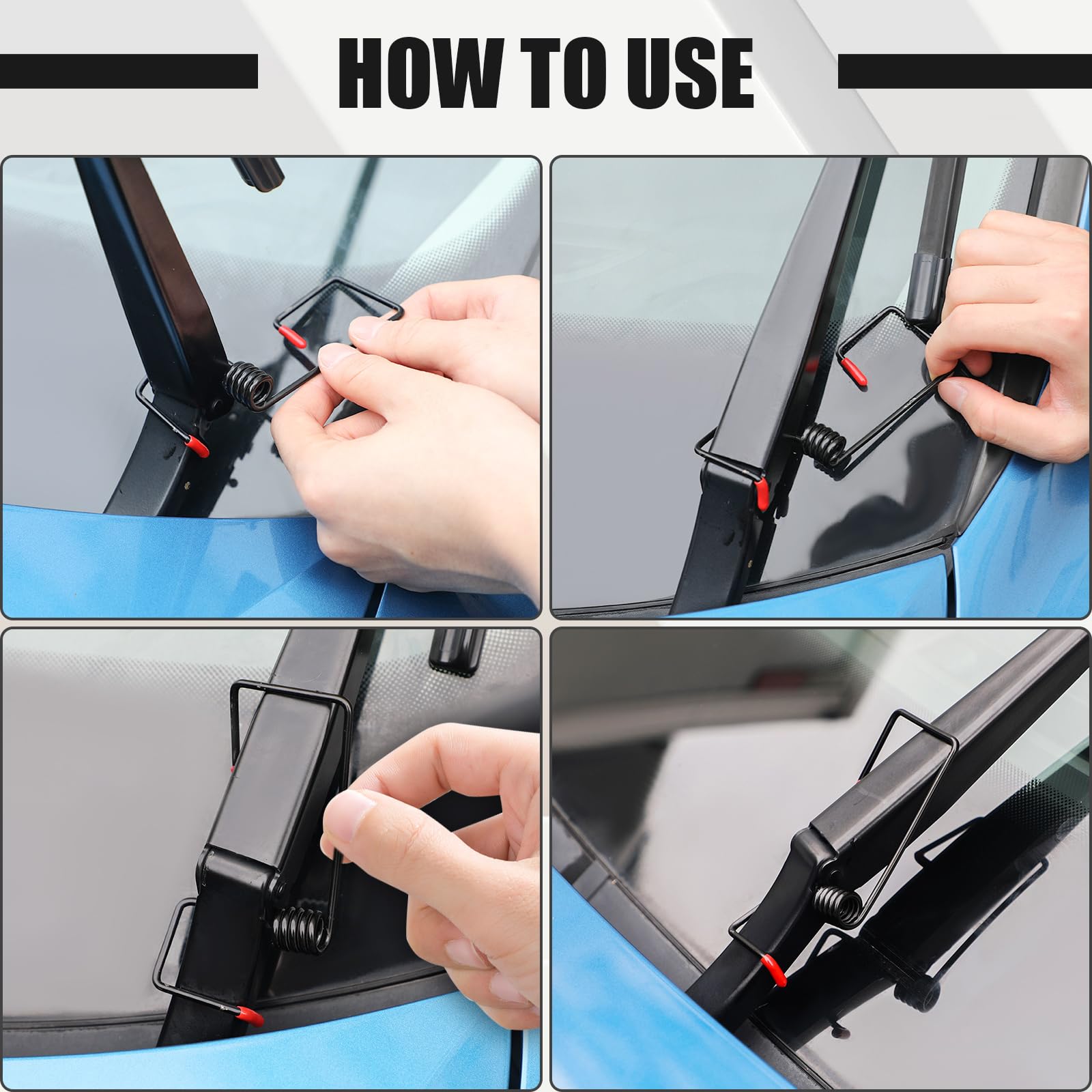 HOW TO USE