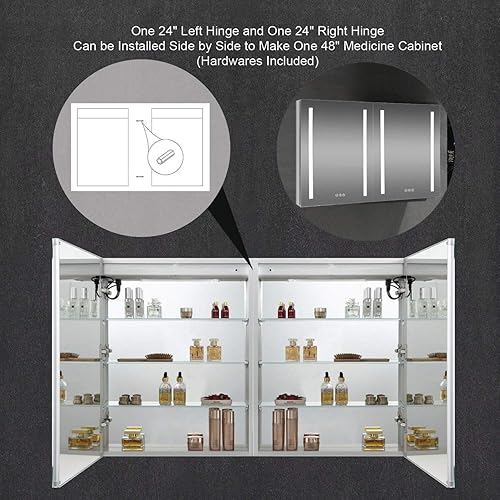 One 24" Left Hinge and One 24" Right Hinge
Can be Installed Side by Side to Make One 48" Medicine Cabinet
(Hardwares Included)