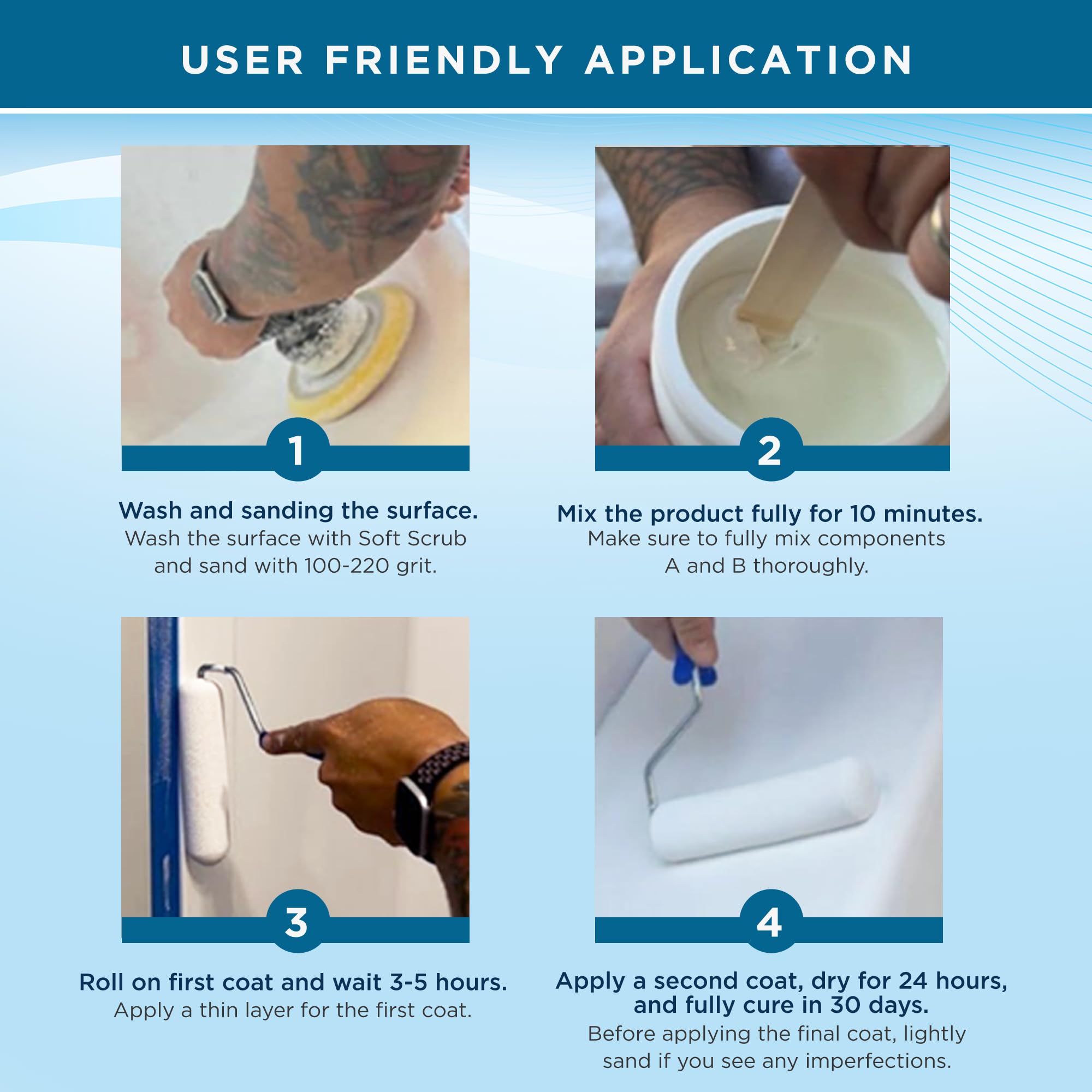 USER FRIENDLY APPLICATION

1

Wash and sanding the surface.
Wash the surface with Soft Scrub and sand with 100-220 grit.

2

Mix the product fully for 10 minutes.
Make sure to fully mix components A and B thoroughly.

3

Roll on first coat and wait 3-5 hours.
Apply a thin layer for the first coat.

4

Apply a second coat, dry for 24 hours, and fully cure in 30 days.
Before applying the final coat, lightly sand if you see any imperfections.