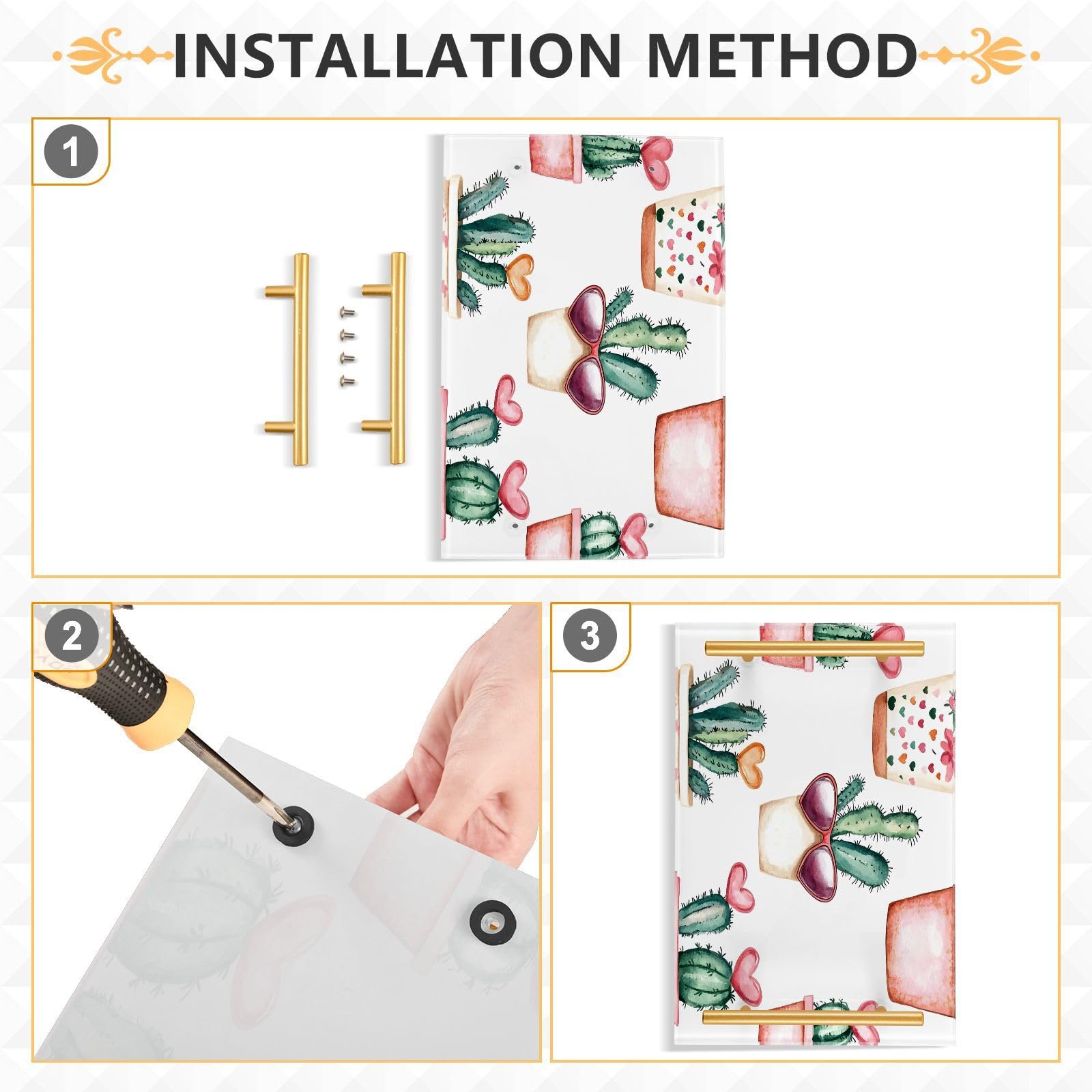 INSTALLATION METHOD

1

2

3