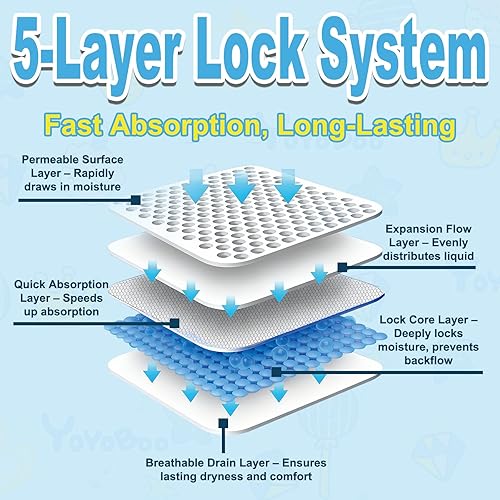 5-Layer Lock System

Fast Absorption, Long-Lasting

Permeable Surface Layer – Rapidly draws in moisture

Expansion Flow Layer – Evenly distributes liquid

Quick Absorption Layer – Speeds up absorption

Lock Core Layer – Deeply locks moisture, prevents backflow

Breathable Drain Layer – Ensures lasting dryness and comfort

YoYoBoo

YoYoBoo

YoYo