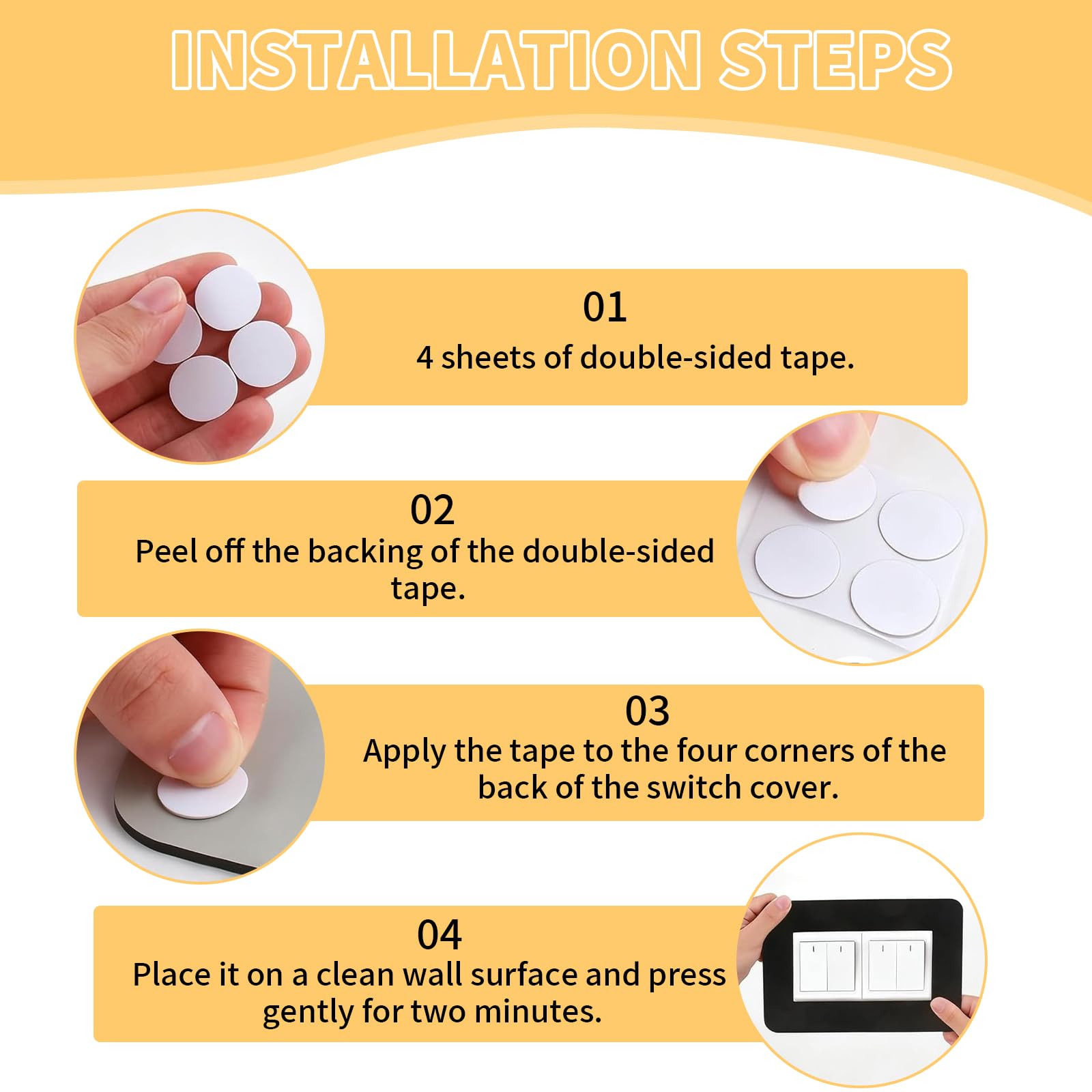 INSTALLATION STEPS

01
4 sheets of double-sided tape.

02
Peel off the backing of the double-sided tape.

03
Apply the tape to the four corners of the back of the switch cover.

04
Place it on a clean wall surface and press gently for two minutes.