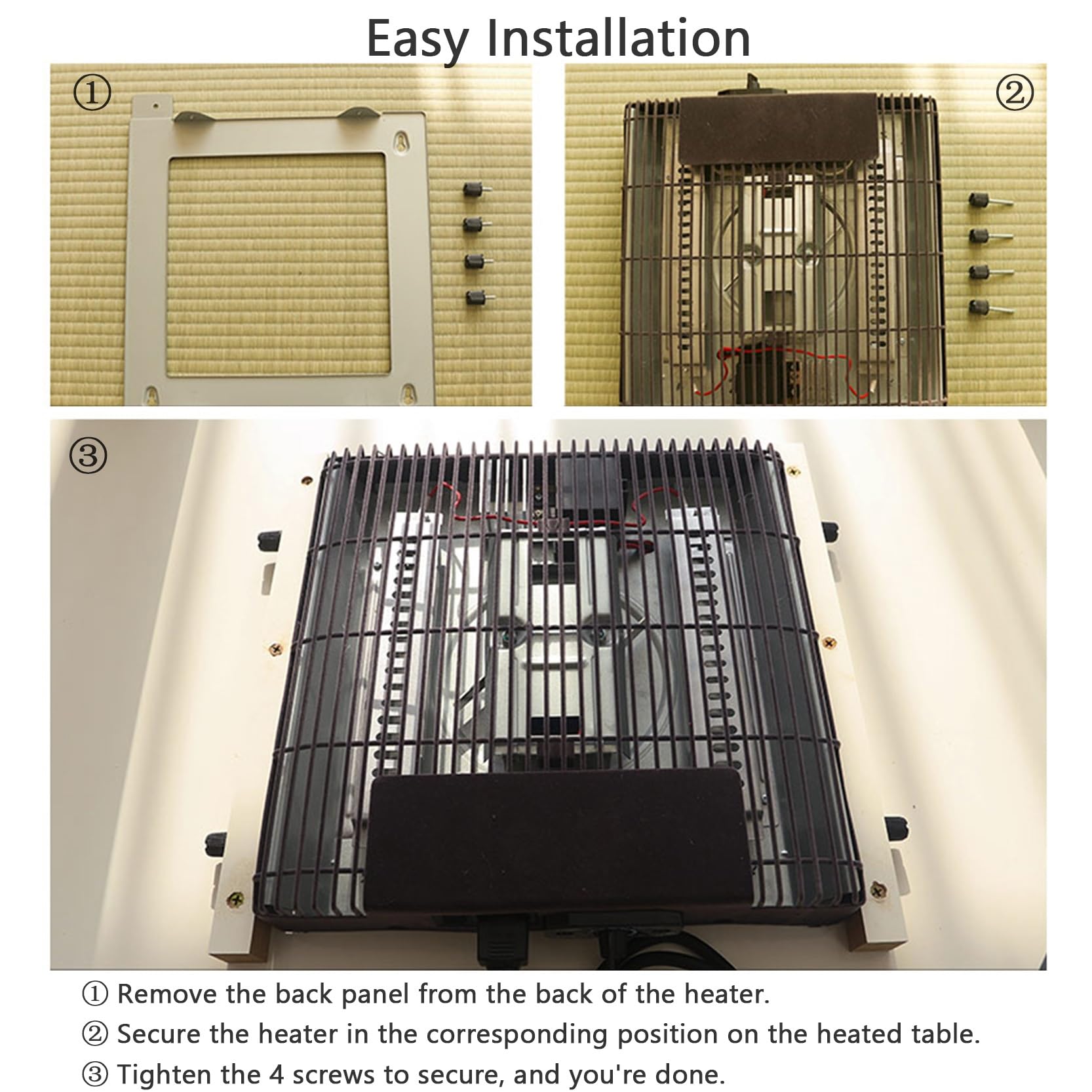 Easy Installation

①

②

③

① Remove the back panel from the back of the heater.

② Secure the heater in the corresponding position on the heated table.

③ Tighten the 4 screws to secure, and you're done.