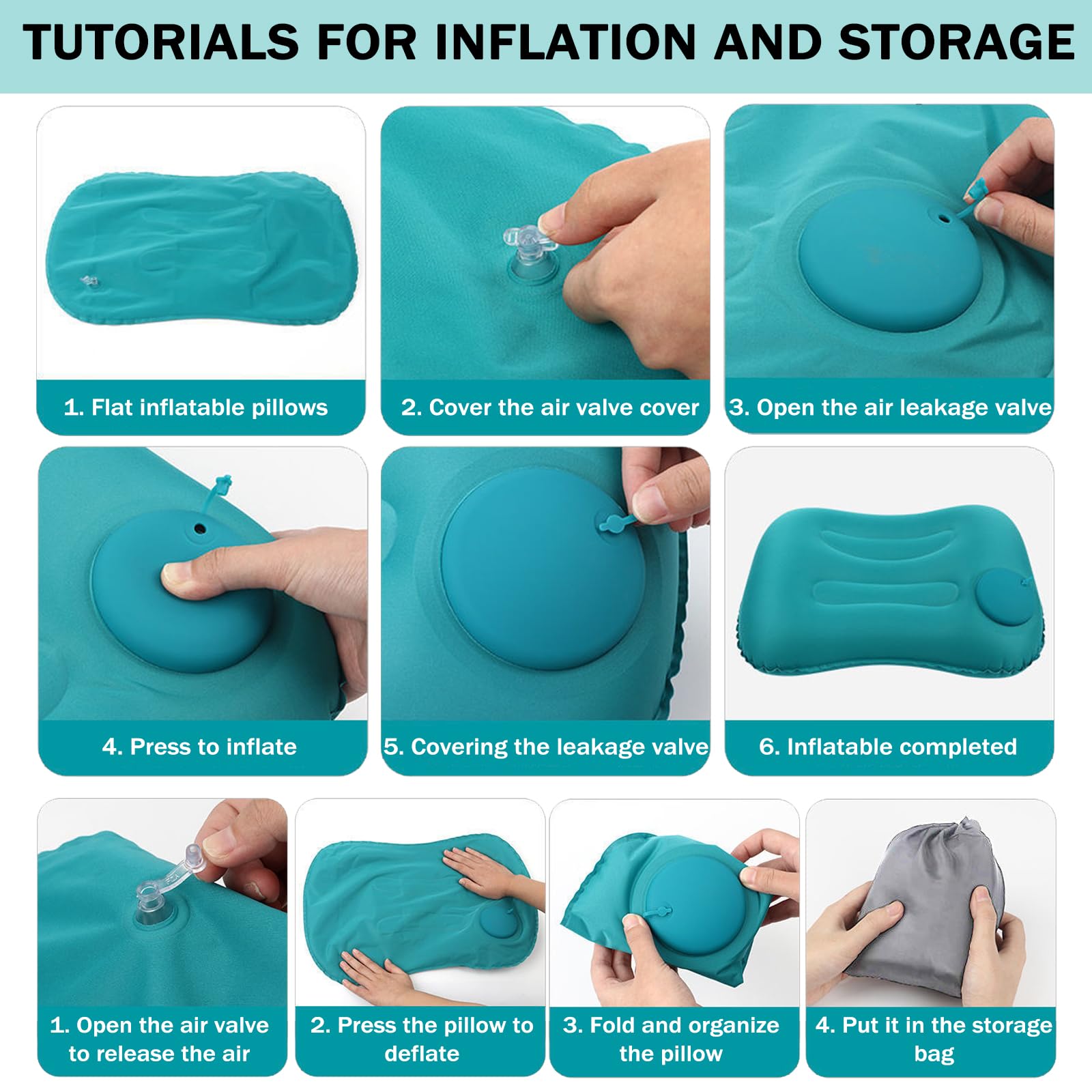 TUTORIALS FOR INFLATION AND STORAGE

1. Flat inflatable pillows

2. Cover the air valve cover

3. Open the air leakage valve

4. Press to inflate

5. Covering the leakage valve

6. Inflatable completed

1. Open the air valve to release the air

2. Press the pillow to deflate

3. Fold and organize the pillow

4. Put it in the storage bag