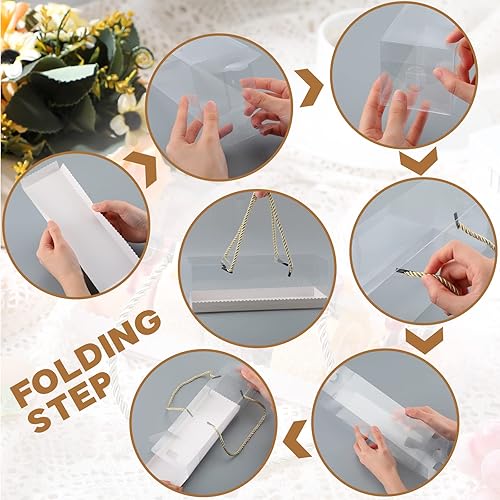 FOLDING STEP