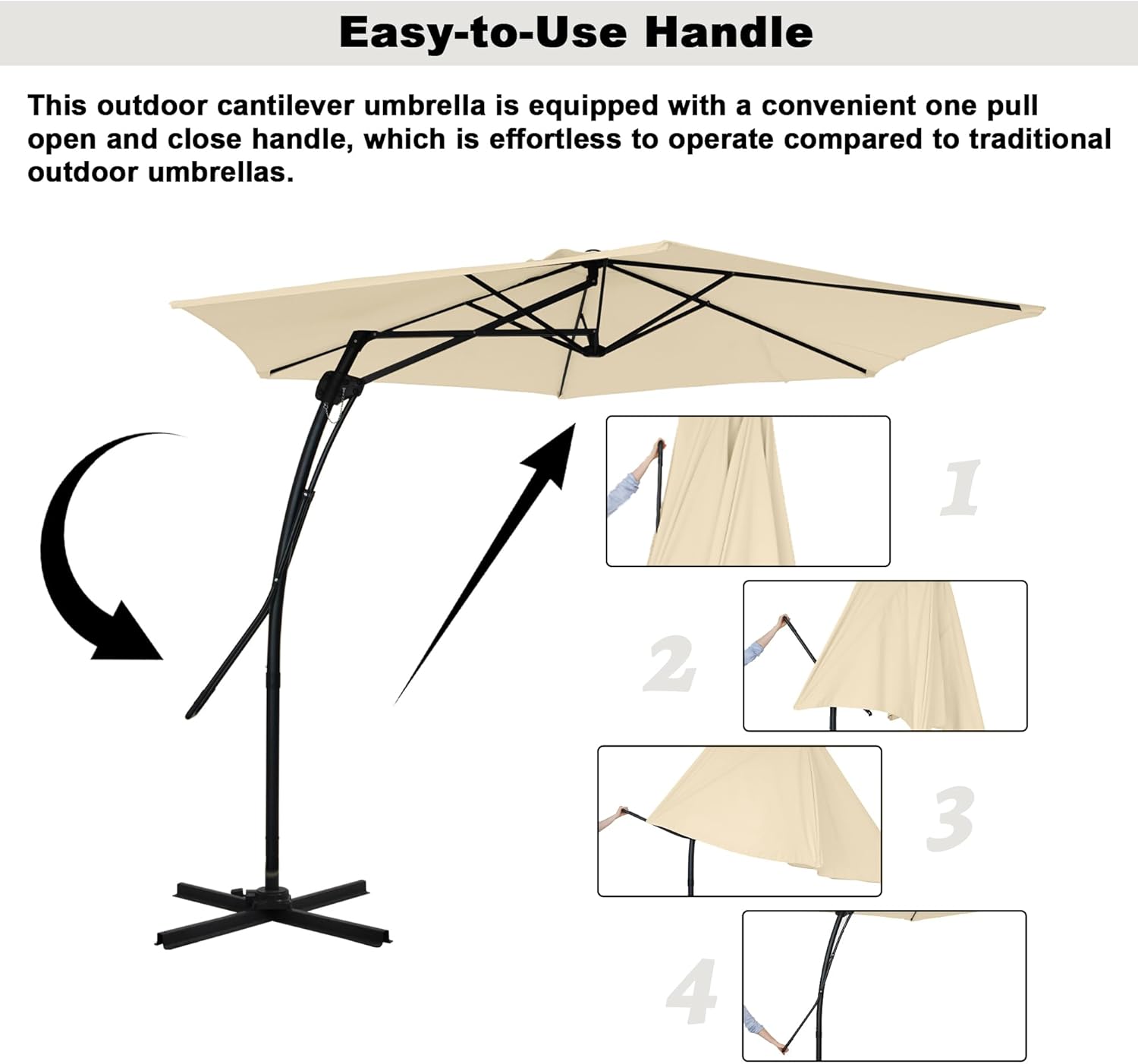 Easy-to-Use Handle

This outdoor cantilever umbrella is equipped with a convenient one pull open and close handle, which is effortless to operate compared to traditional outdoor umbrellas.

1

2

3

4