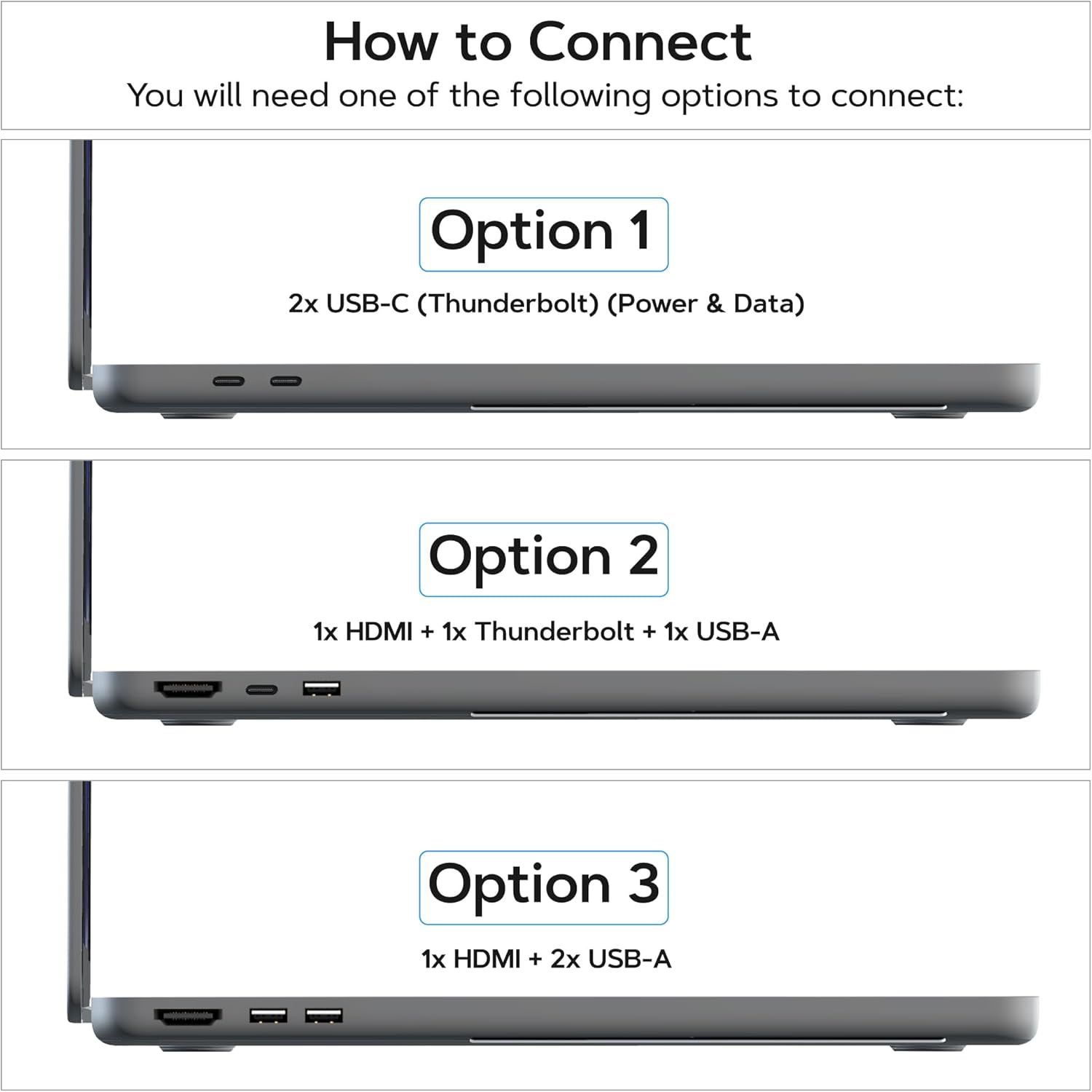 How to Connect

You will need one of the following options to connect:

Option 1

2x USB-C (Thunderbolt) (Power & Data)

Option 2

1x HDMI + 1x Thunderbolt + 1x USB-A

Option 3

1x HDMI + 2x USB-A