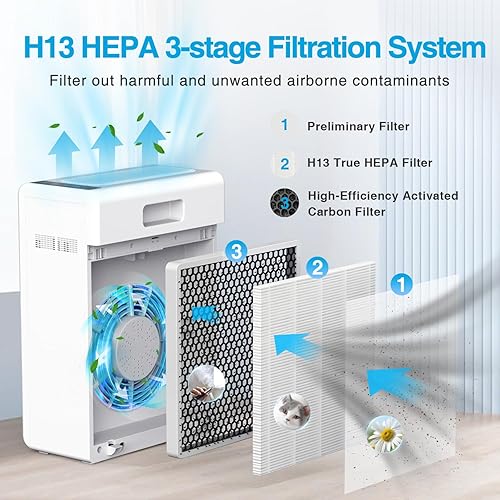 H13 HEPA 3-stage Filtration System

Filter out harmful and unwanted airborne contaminants

1 Preliminary Filter

2 H13 True HEPA Filter

3 High-Efficiency Activated Carbon Filter

3

2

1