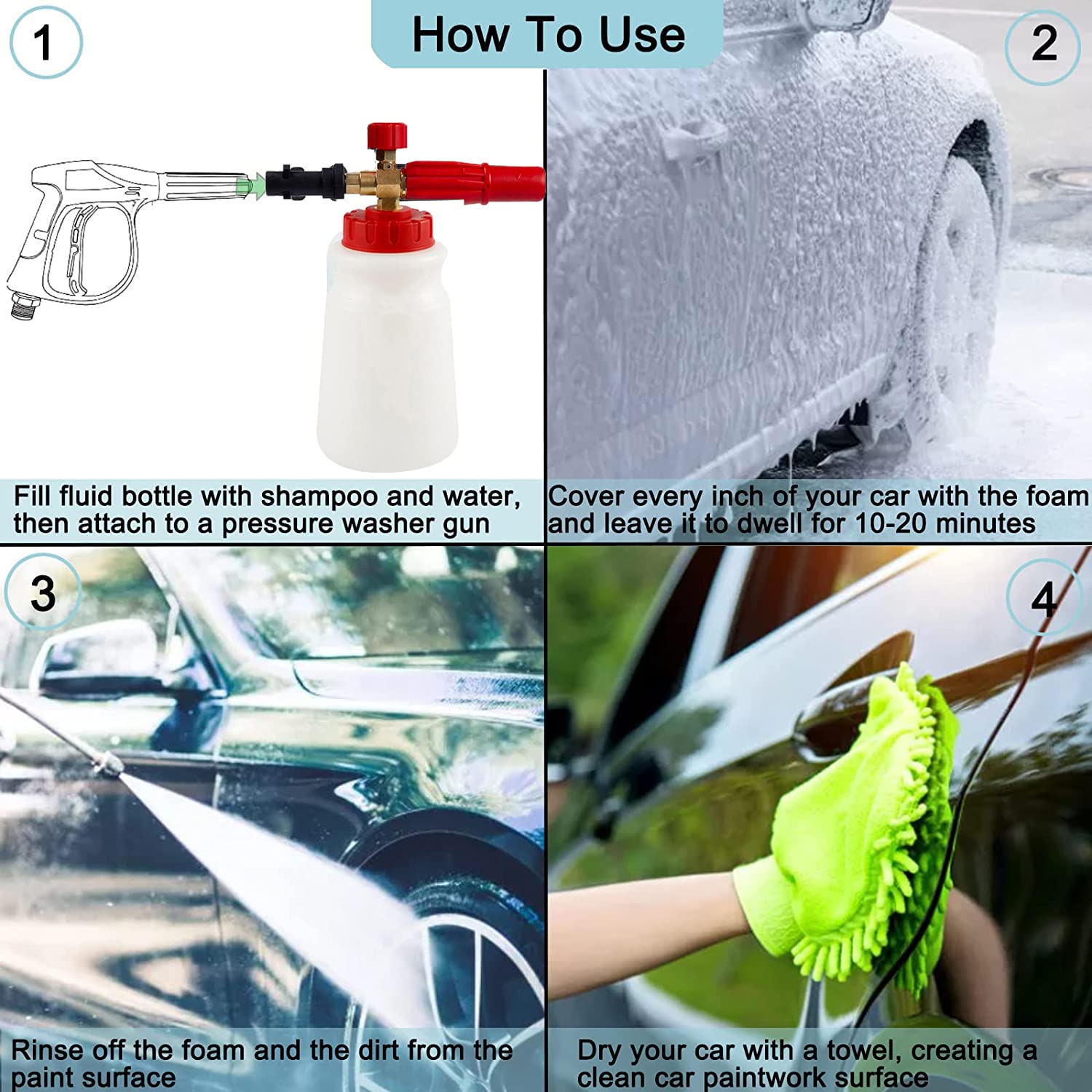 How To Use

1

Fill fluid bottle with shampoo and water, then attach to a pressure washer gun

2

Cover every inch of your car with the foam and leave it to dwell for 10-20 minutes

3

Rinse off the foam and the dirt from the paint surface

4

Dry your car with a towel, creating a clean car paintwork surface