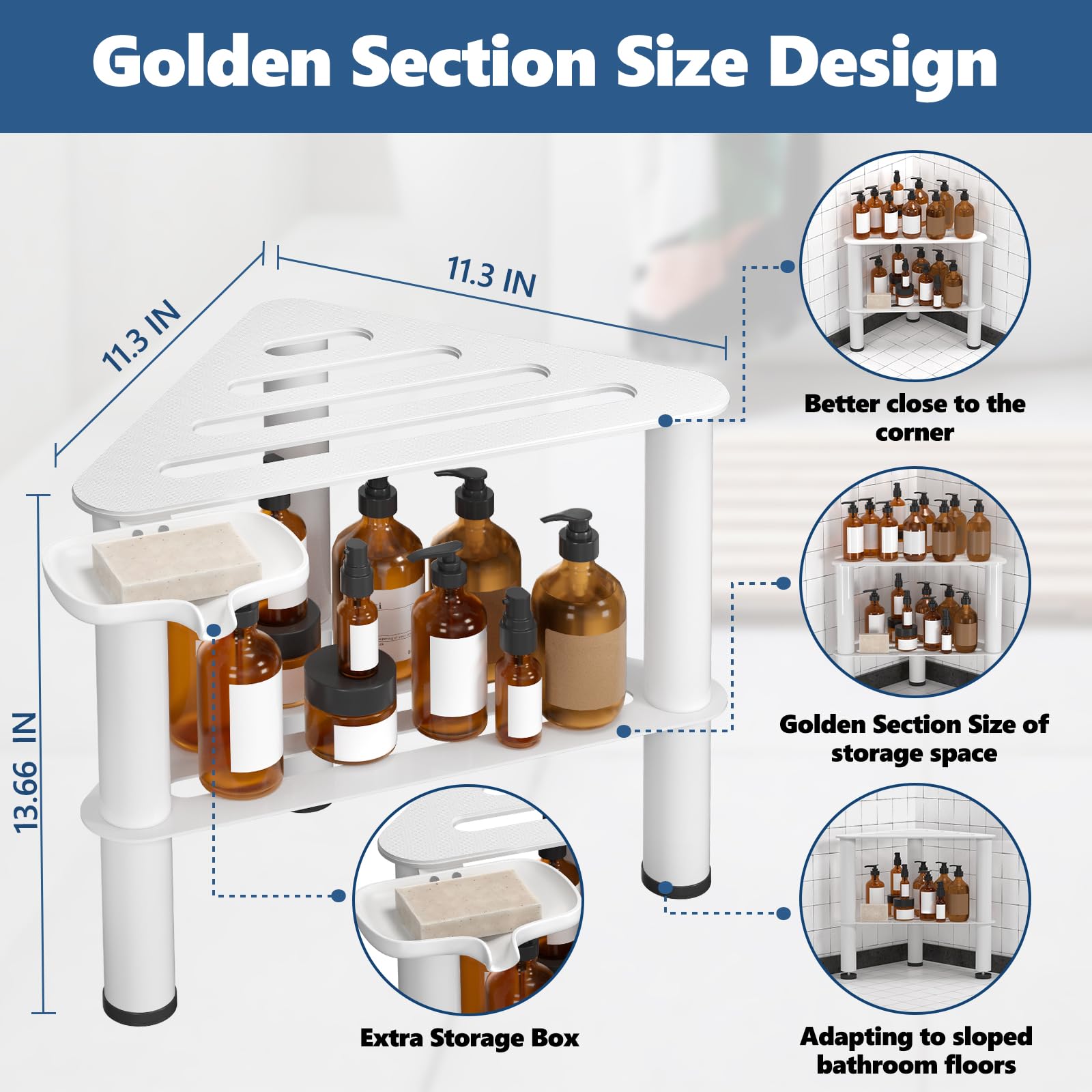 Golden Section Size Design

11.3 IN

11.3 IN

13.66 IN

Better close to the corner

Golden Section Size of storage space

Extra Storage Box

Adapting to sloped bathroom floors