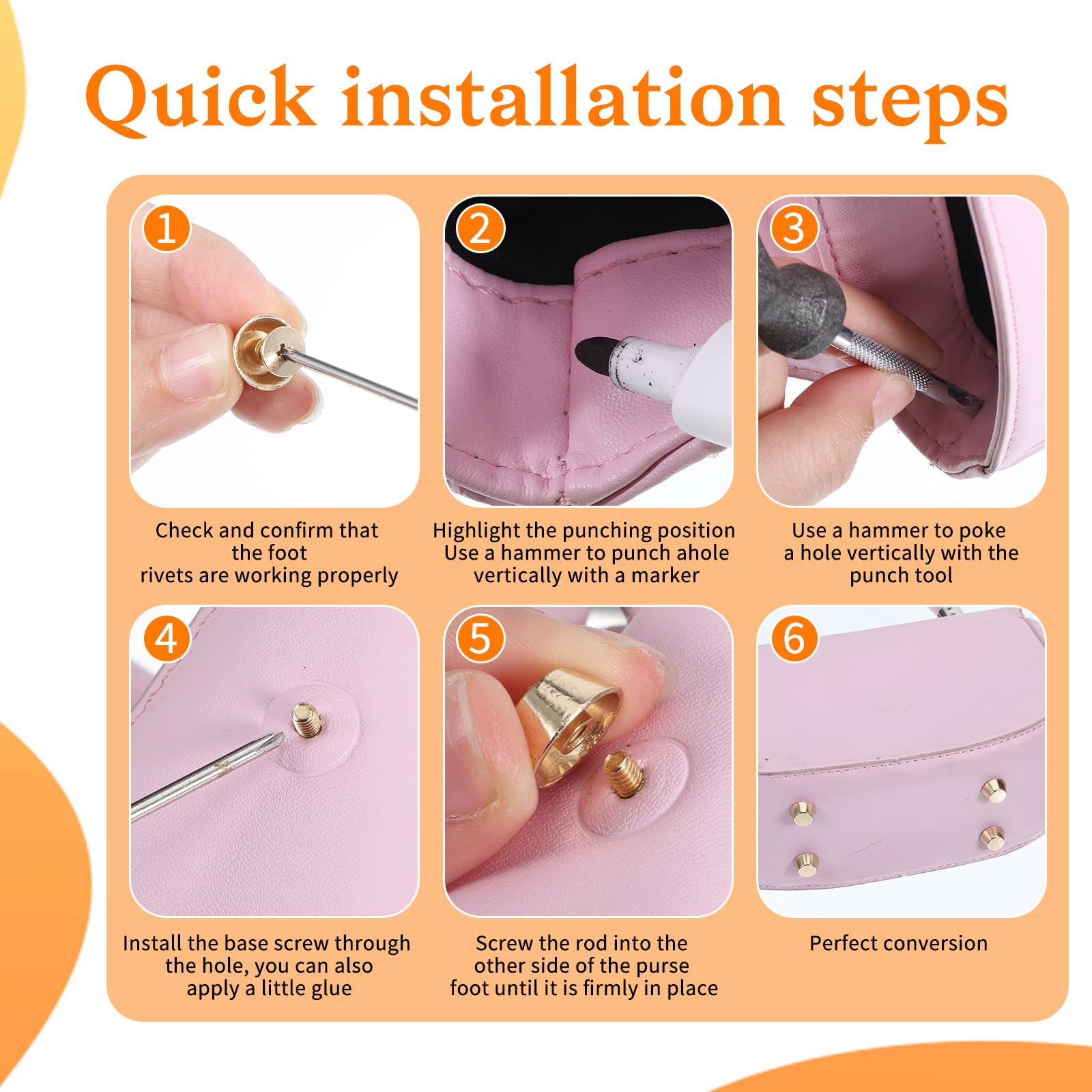 Quick installation steps

1

Check and confirm that the foot rivets are working properly

2

Highlight the punching position Use a hammer to punch ahole vertically with a marker

3

Use a hammer to poke a hole vertically with the punch tool

4

Install the base screw through the hole, you can also apply a little glue

5

Screw the rod into the other side of the purse foot until it is firmly in place

6

Perfect conversion