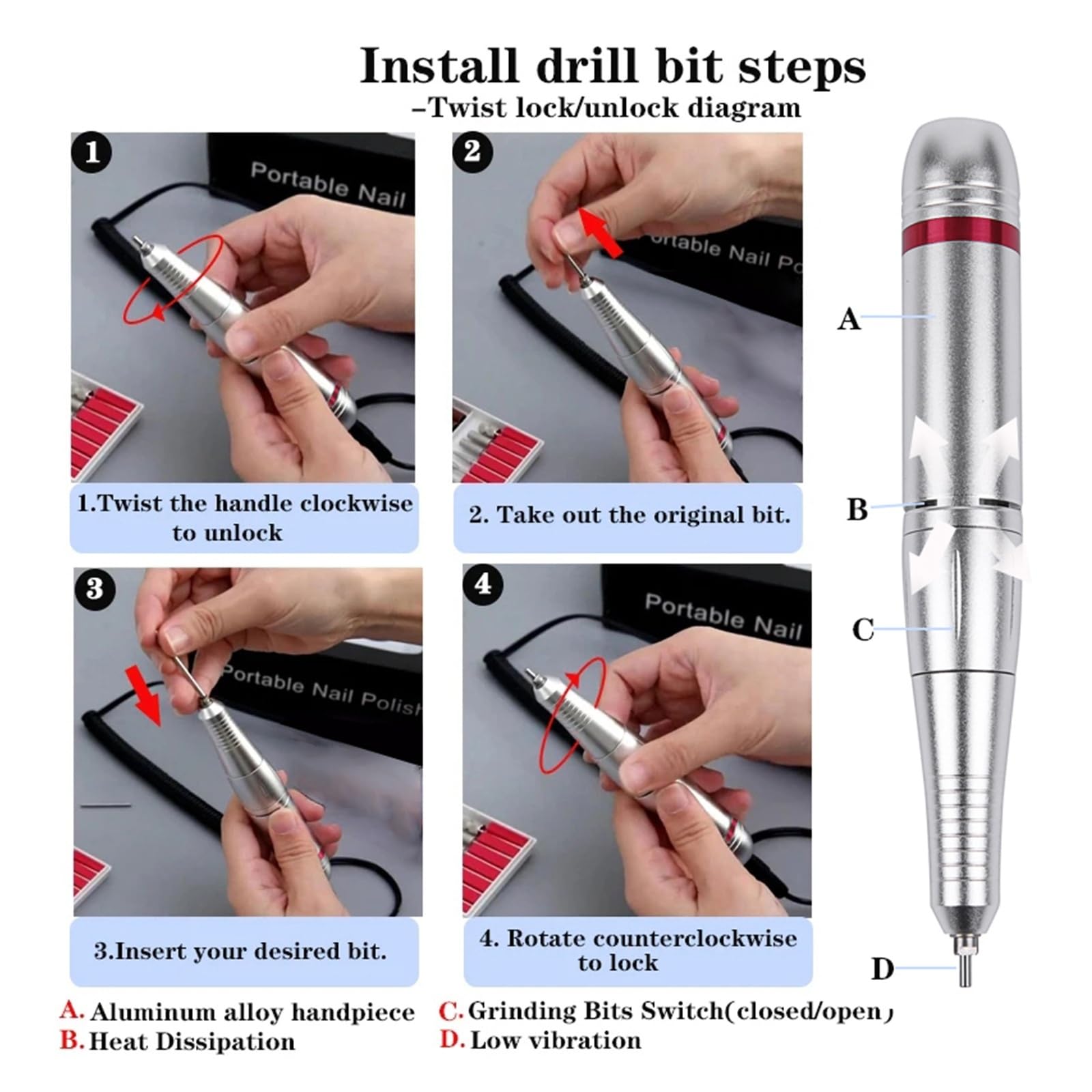 Install drill bit steps
–Twist lock/unlock diagram

1

Portable Nail

1.Twist the handle clockwise to unlock

2

ortable Nail Po

2. Take out the original bit.

3

Portable Nail Polish

3.Insert your desired bit.

4

Portable Nail

4. Rotate counterclockwise to lock

A

B

C

D

A. Aluminum alloy handpiece
B. Heat Dissipation

C. Grinding Bits Switch(closed/open)
D. Low vibration