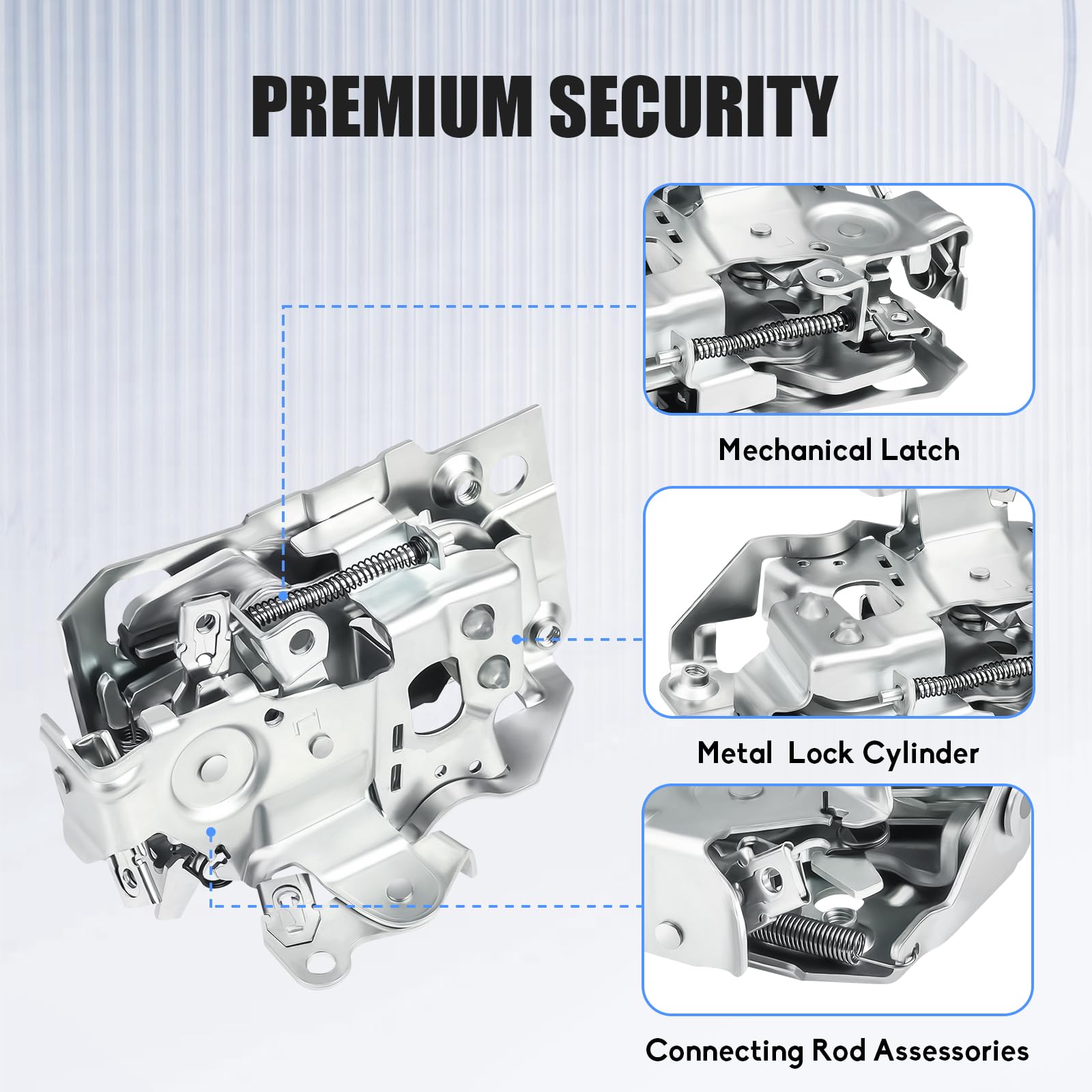 PREMIUM SECURITY

Mechanical Latch

Metal  Lock Cylinder

Connecting Rod Assessories