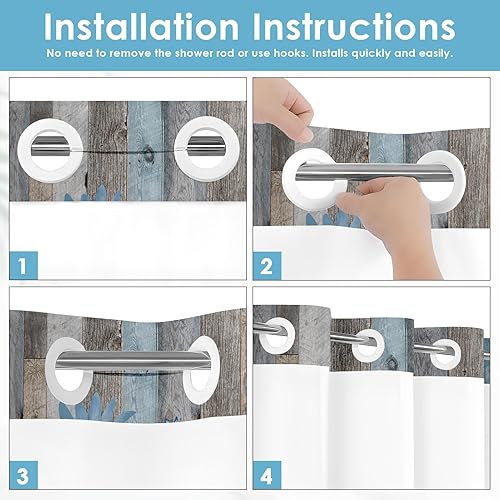 Installation Instructions

No need to remove the shower rod or use hooks. Installs quickly and easily.

1

2

3

4