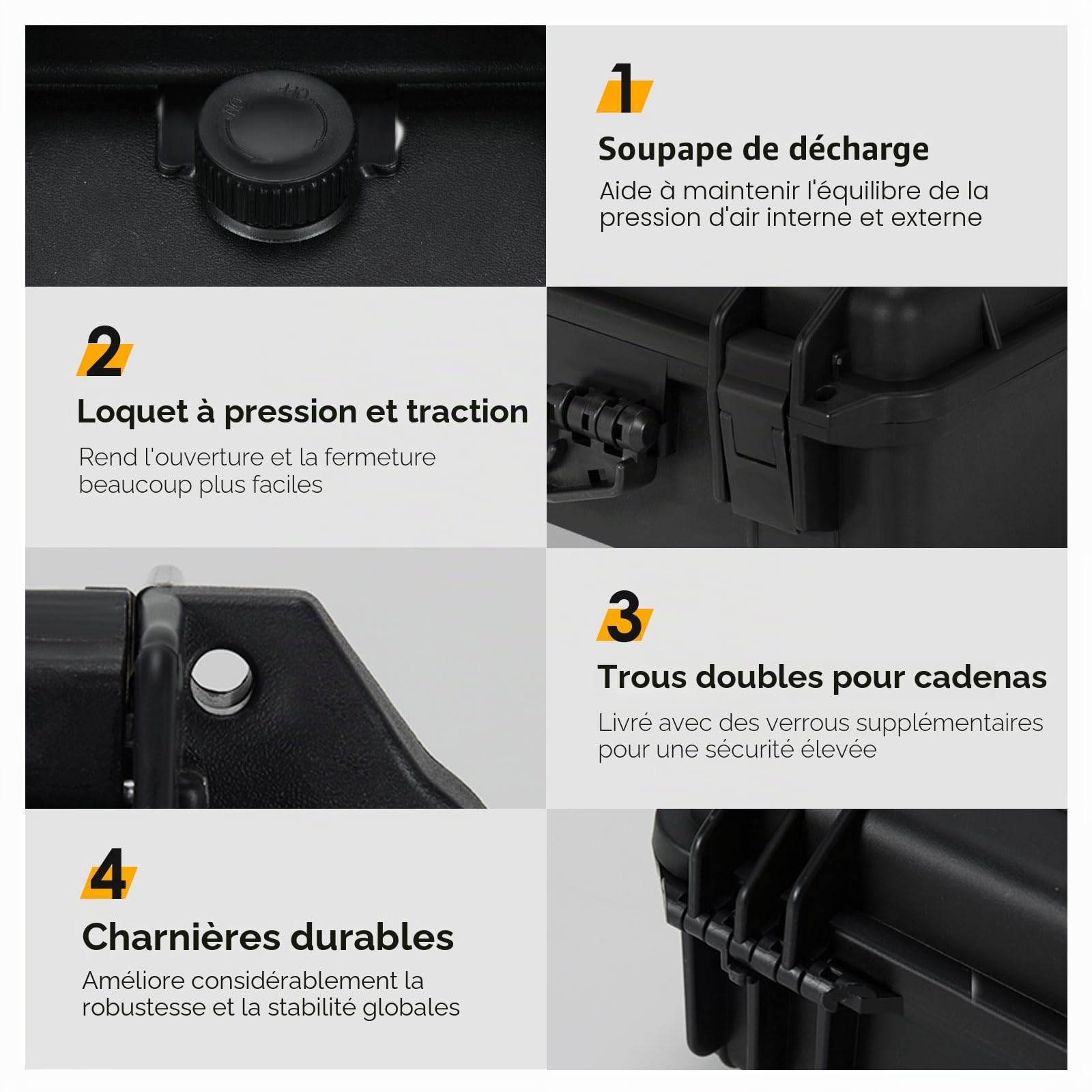 1

Soupape de décharge

Aide à maintenir l'équilibre de la pression d'air interne et externe

2

Loquet à pression et traction

Rend l'ouverture et la fermeture beaucoup plus faciles

3

Trous doubles pour cadenas

Livré avec des verrous supplémentaires pour une sécurité élevée

4

Charnières durables

Améliore considérablement la robustesse et la stabilité globales