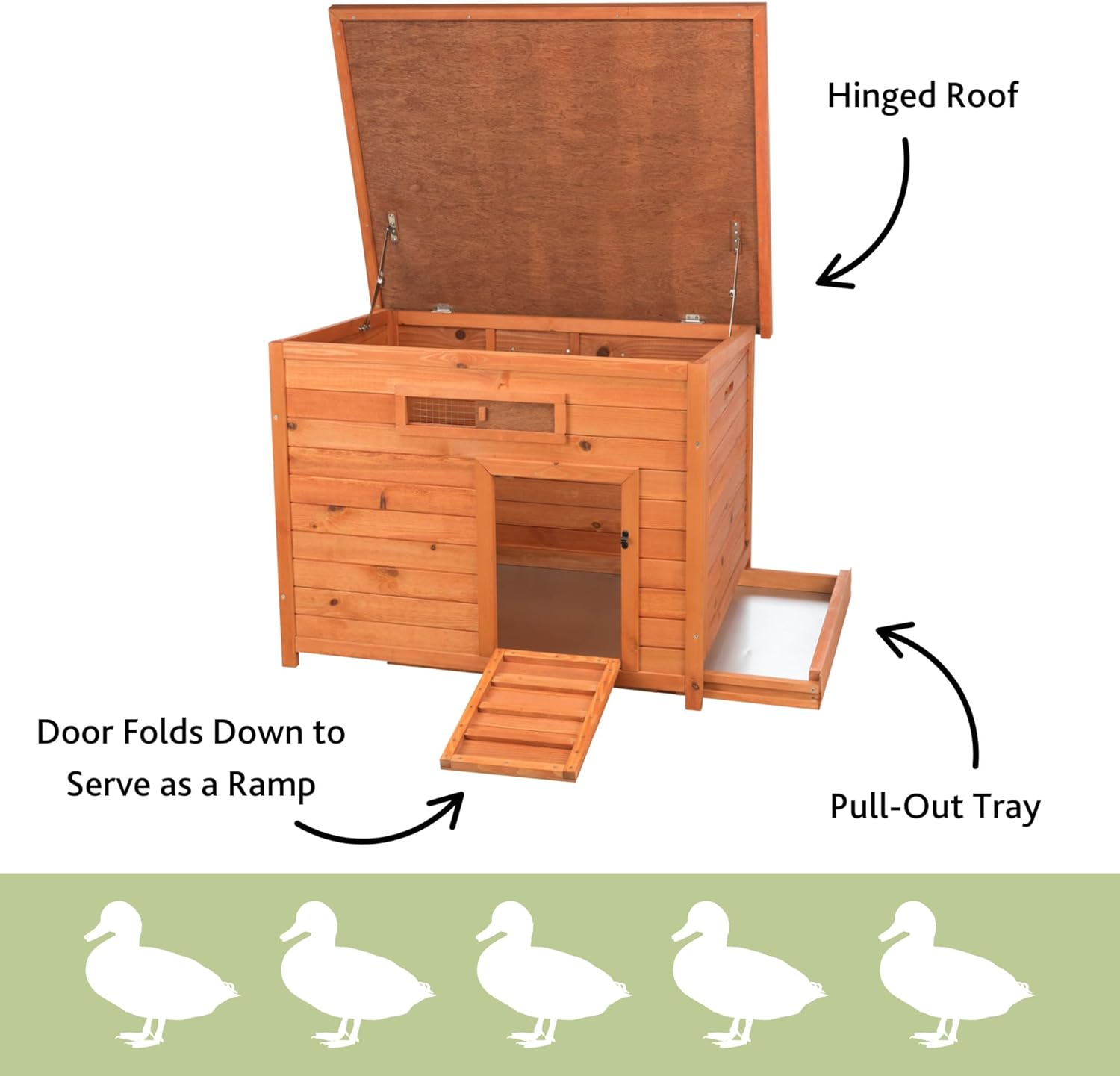 Hinged Roof

Door Folds Down to Serve as a Ramp

Pull-Out Tray