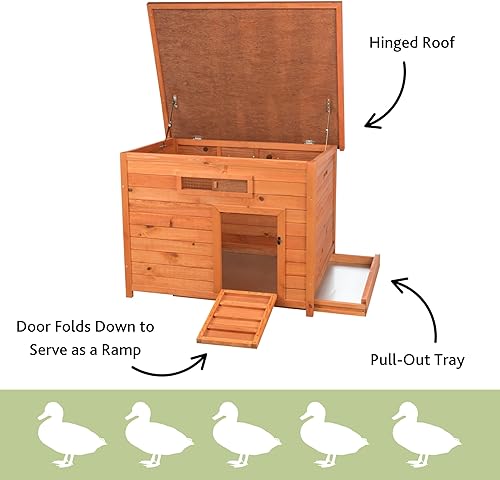 Hinged Roof

Door Folds Down to Serve as a Ramp

Pull-Out Tray