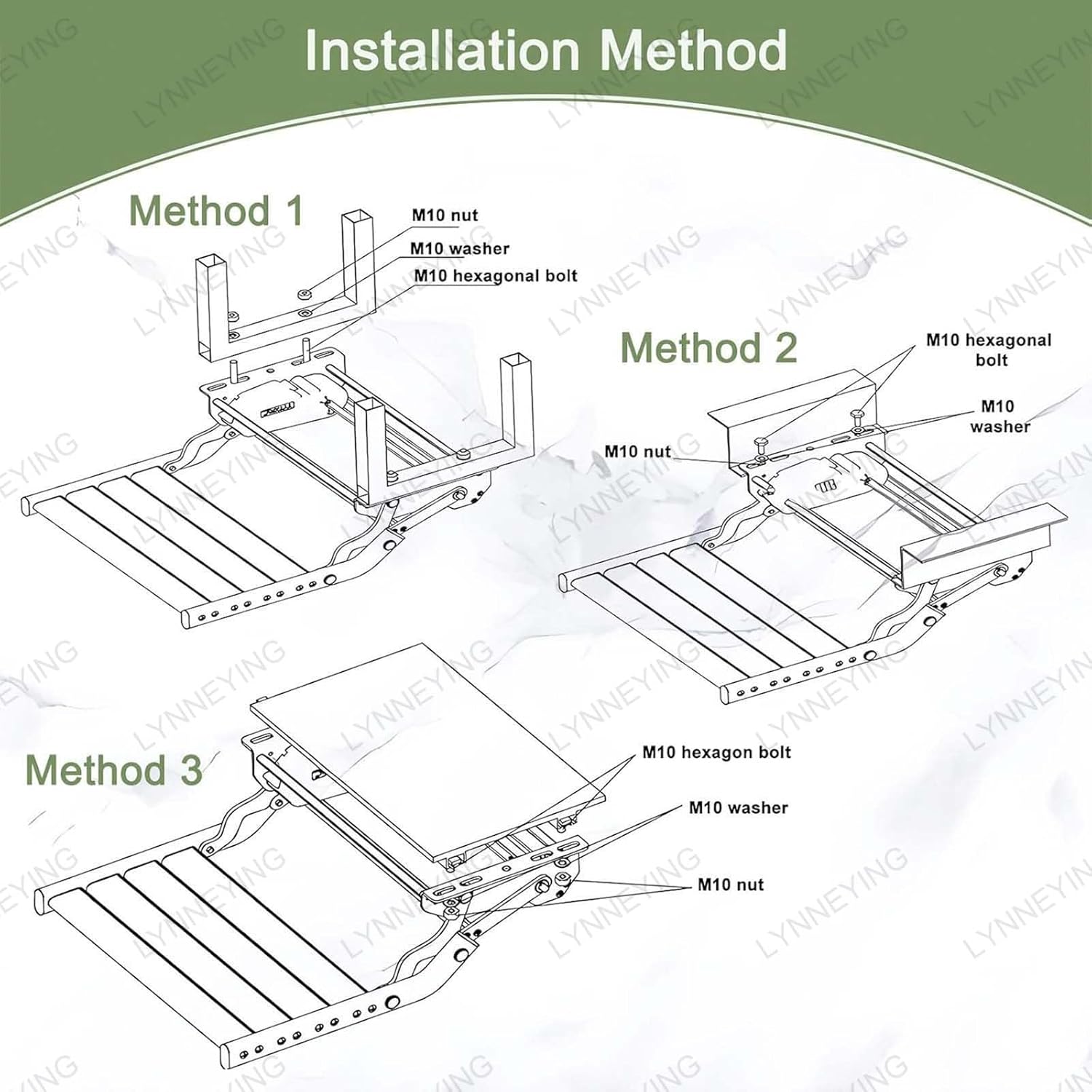 Installation Method

Method 1

M10 nut

M10 washer

M10 hexagonal bolt

Method 2

M10 hexagonal bolt

M10 washer

M10 nut

Method 3

M10 hexagon bolt

M10 washer

M10 nut

LYNNEYING