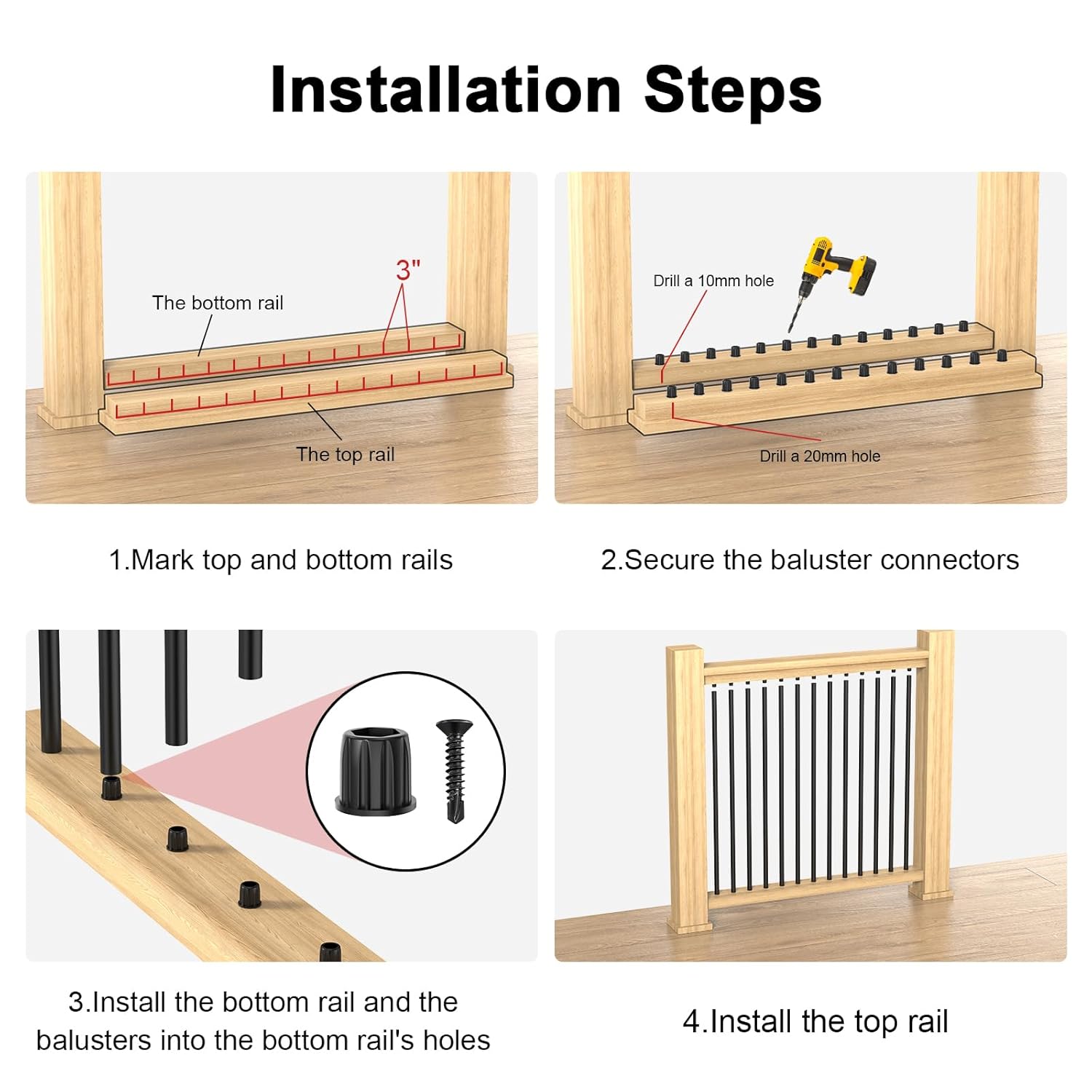 Installation Steps

3"

The bottom rail

The top rail

1.Mark top and bottom rails

Drill a 10mm hole

Drill a 20mm hole

2.Secure the baluster connectors

3.Install the bottom rail and the balusters into the bottom rail's holes

4.Install the top rail