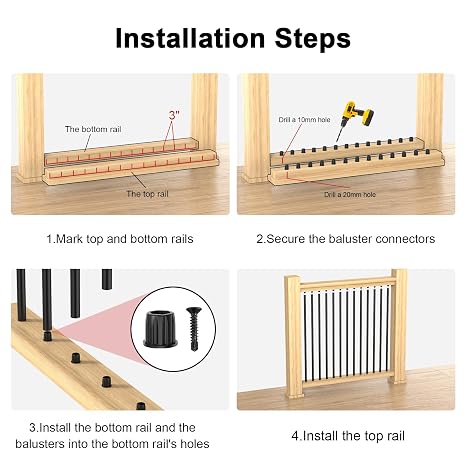 Installation Steps

The bottom rail

3"

The top rail

1.Mark top and bottom rails

Drill a 10mm hole

Drill a 20mm hole

2.Secure the baluster connectors

3.Install the bottom rail and the balusters into the bottom rail's holes

4.Install the top rail